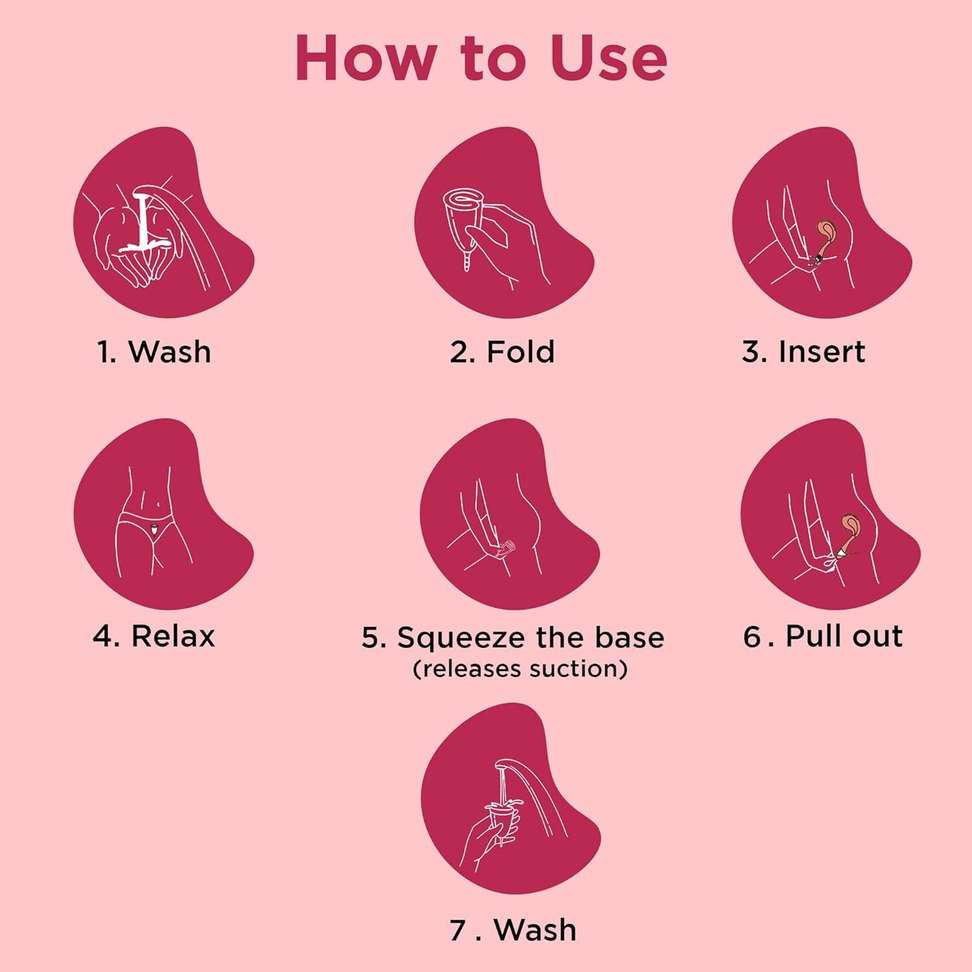 How to Use

1. Wash

2. Fold

3. Insert

4. Relax

5. Squeeze the base
(releases suction)

6. Pull out

7. Wash