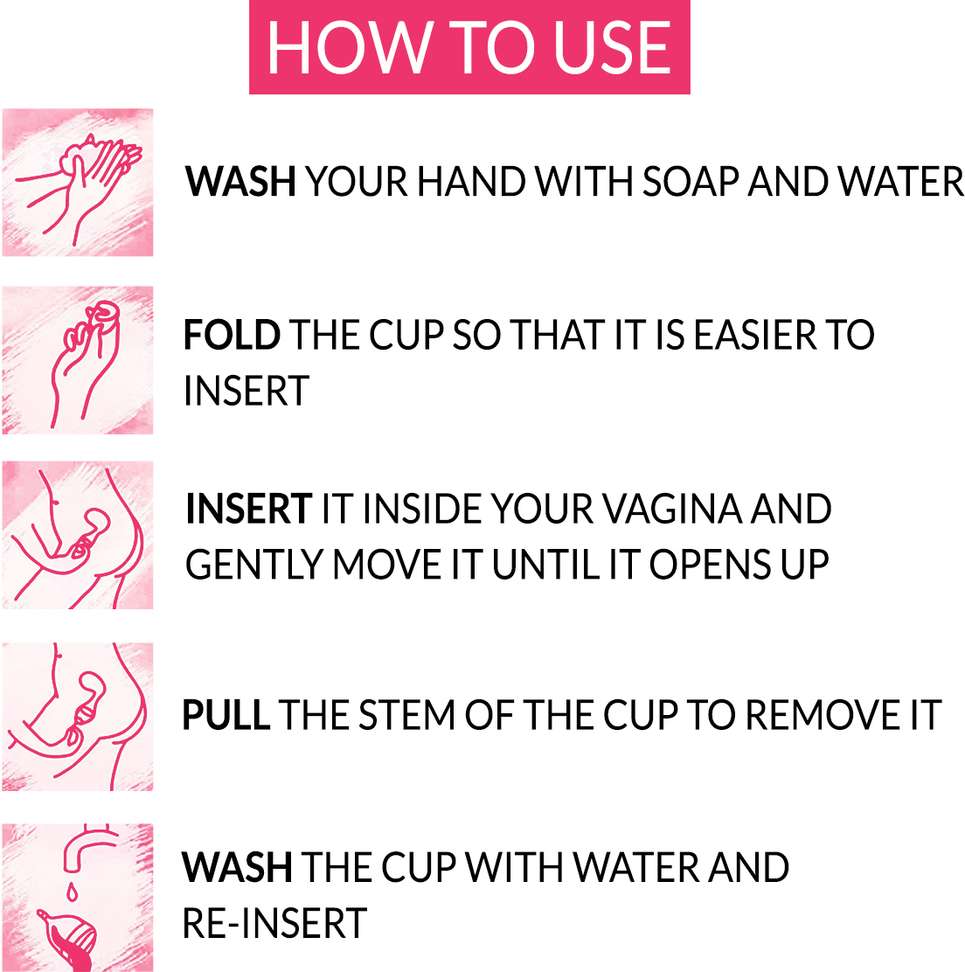 HOW TO USE

WASH YOUR HAND WITH SOAP AND WATER

FOLD THE CUP SO THAT IT IS EASIER TO INSERT

INSERT IT INSIDE YOUR VAGINA AND GENTLY MOVE IT UNTIL IT OPENS UP

PULL THE STEM OF THE CUP TO REMOVE IT

WASH THE CUP WITH WATER AND RE-INSERT