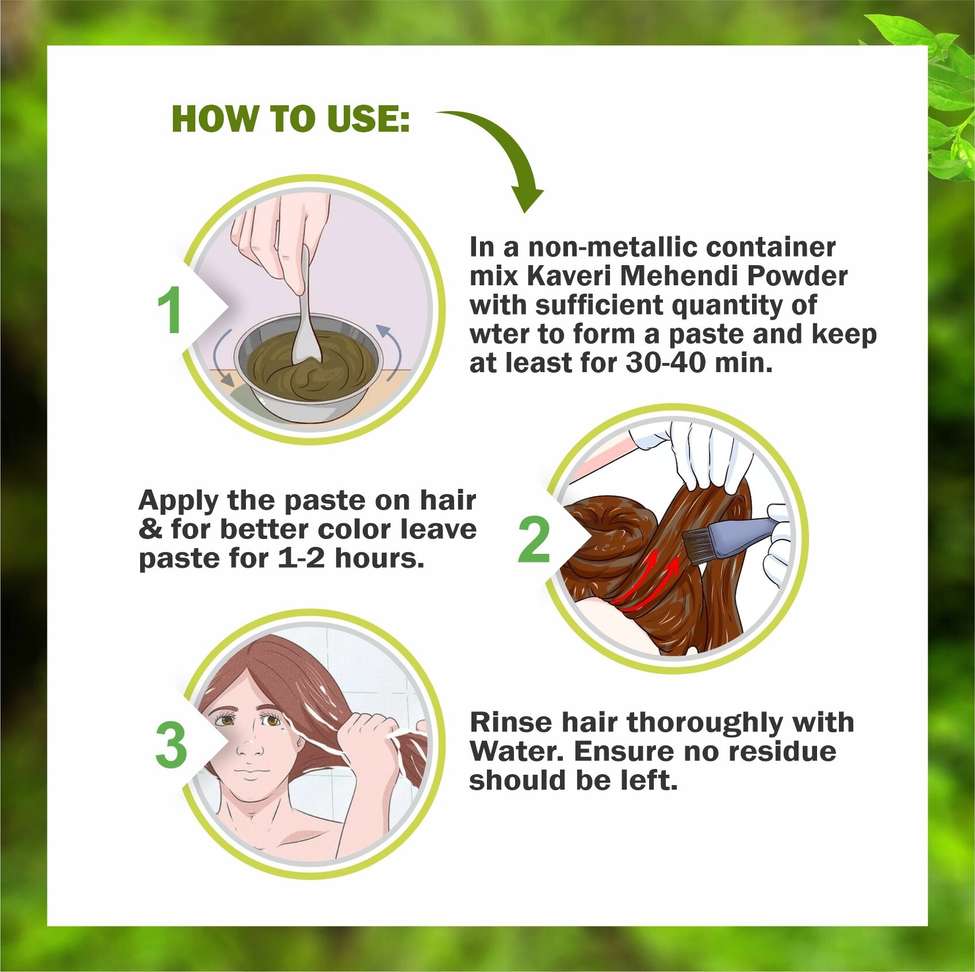 HOW TO USE:

1

In a non-metallic container mix Kaveri Mehendi Powder with sufficient quantity of wter to form a paste and keep at least for 30-40 min.

Apply the paste on hair & for better color leave paste for 1-2 hours.

2

3

Rinse hair thoroughly with Water. Ensure no residue should be left.