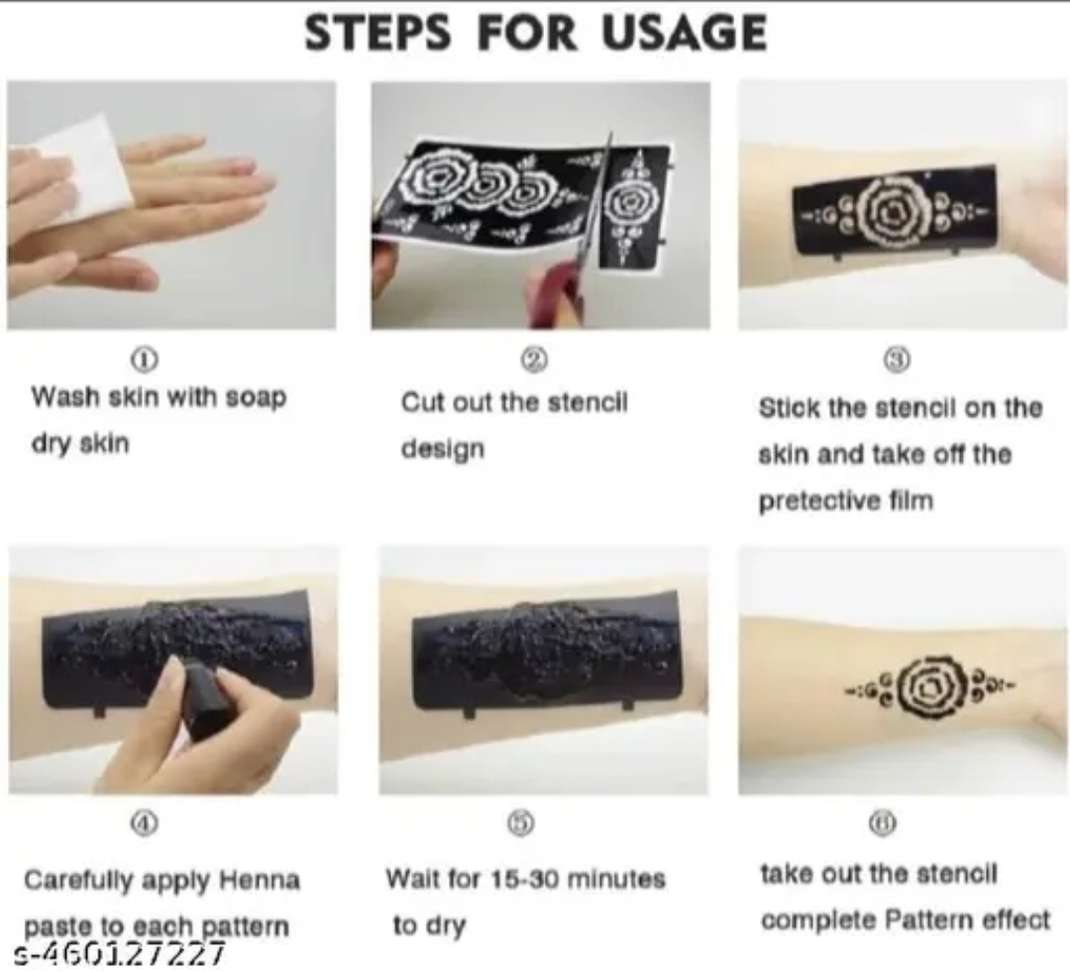 STEPS FOR USAGE

①
Wash skin with soap dry skin

②
Cut out the stencil design

③
Stick the stencil on the skin and take off the pretective film

④
Carefully apply Henna paste to each pattern

⑤
Wait for 15-30 minutes to dry

⑥
take out the stencil complete Pattern effect

s-460127227