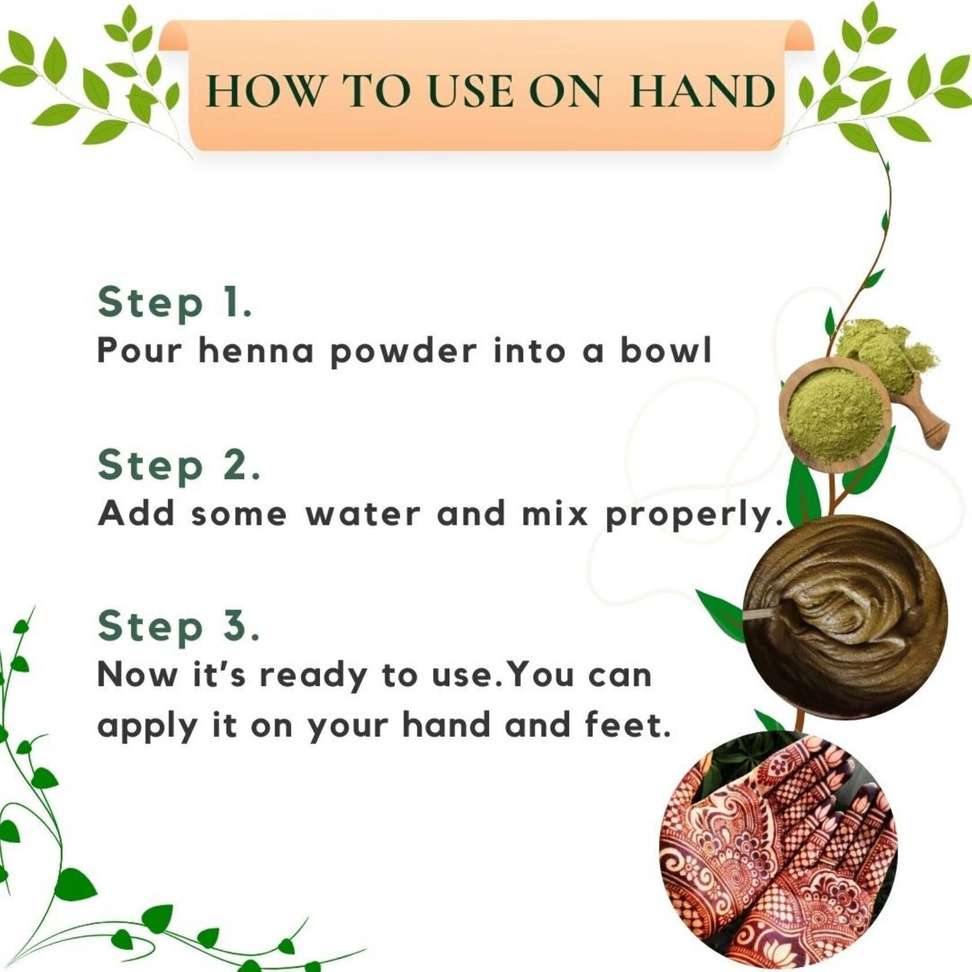 HOW TO USE ON HAND

Step 1.
Pour henna powder into a bowl

Step 2.
Add some water and mix properly.

Step 3.
Now it's ready to use.You can apply it on your hand and feet.