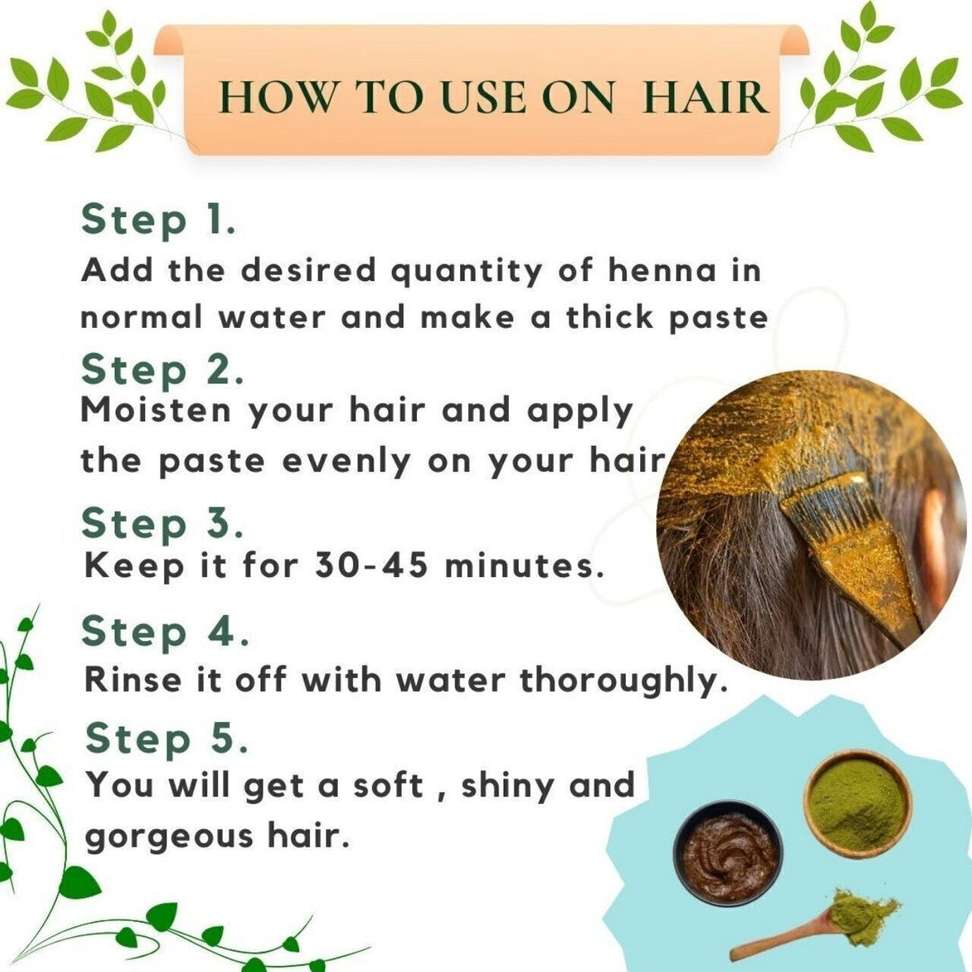 HOW TO USE ON HAIR

Step 1.
Add the desired quantity of henna in normal water and make a thick paste

Step 2.
Moisten your hair and apply the paste evenly on your hair

Step 3.
Keep it for 30-45 minutes.

Step 4.
Rinse it off with water thoroughly.

Step 5.
You will get a soft , shiny and gorgeous hair.