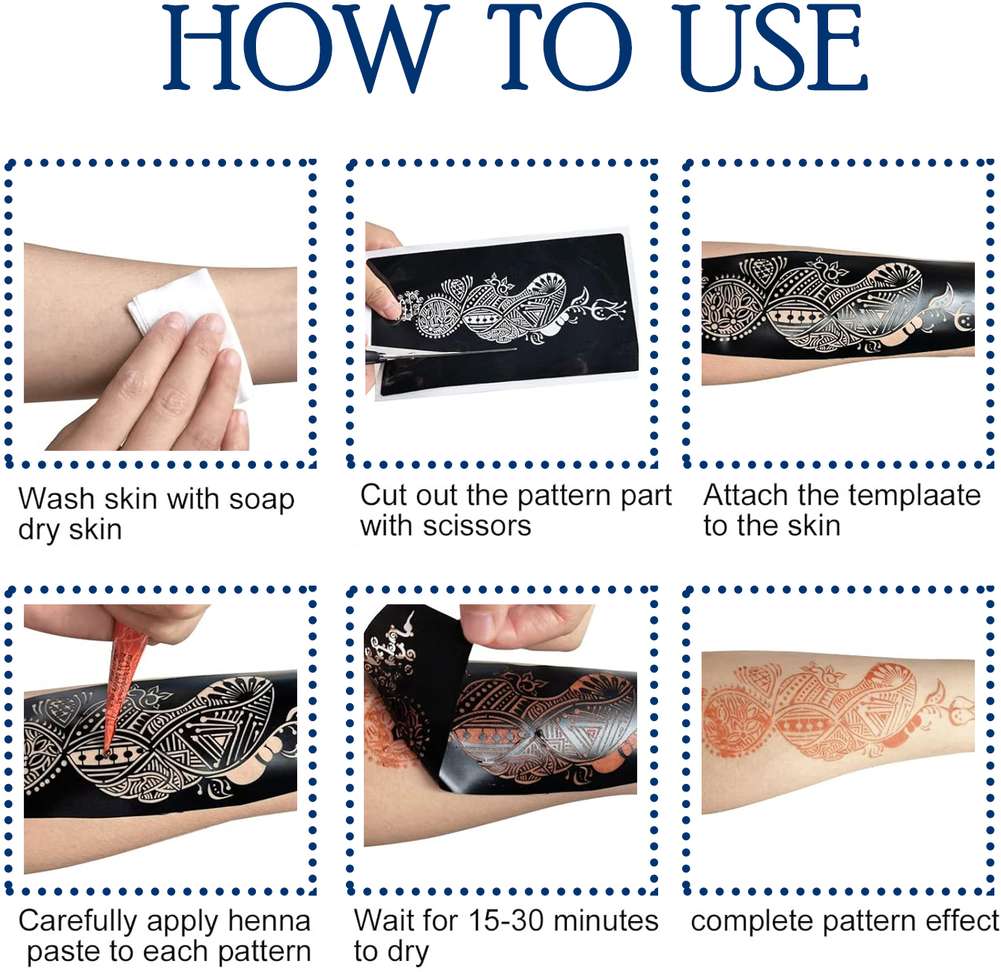 HOW TO USE

Wash skin with soap dry skin

Cut out the pattern part with scissors

Attach the templaate to the skin

Carefully apply henna paste to each pattern

Wait for 15-30 minutes to dry

complete pattern effect