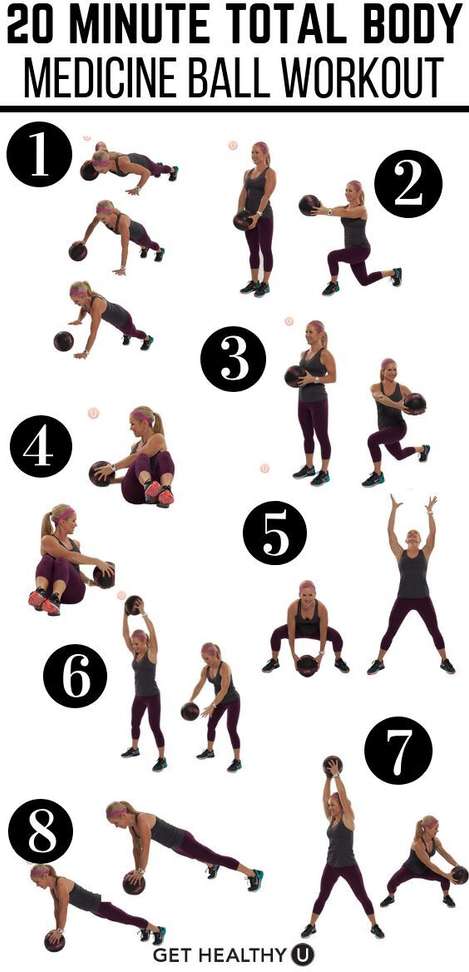 20 MINUTE TOTAL BODY
MEDICINE BALL WORKOUT

1

2

3

4

5

6

7

8

GET HEALTHY U