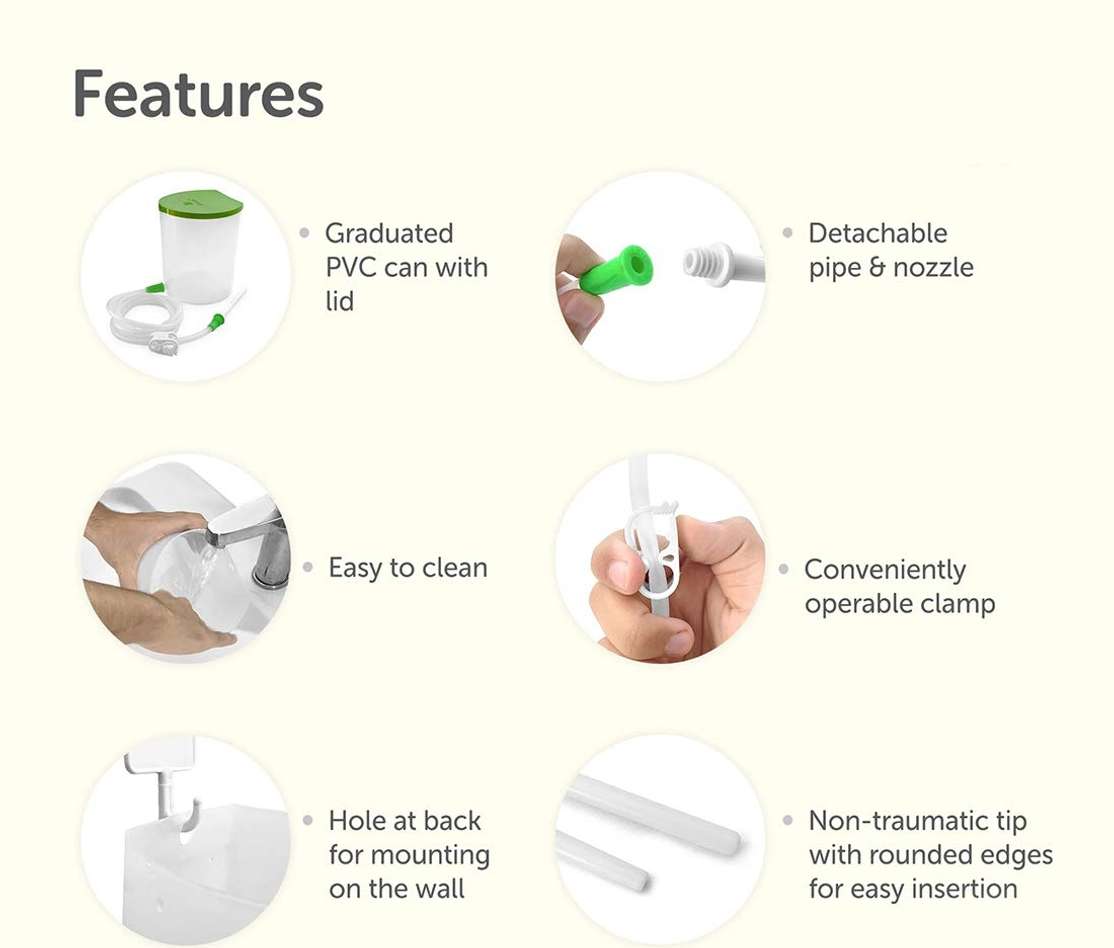 Features

• Graduated PVC can with lid

• Detachable pipe & nozzle

• Easy to clean

• Conveniently operable clamp

• Hole at back for mounting on the wall

• Non-traumatic tip with rounded edges for easy insertion