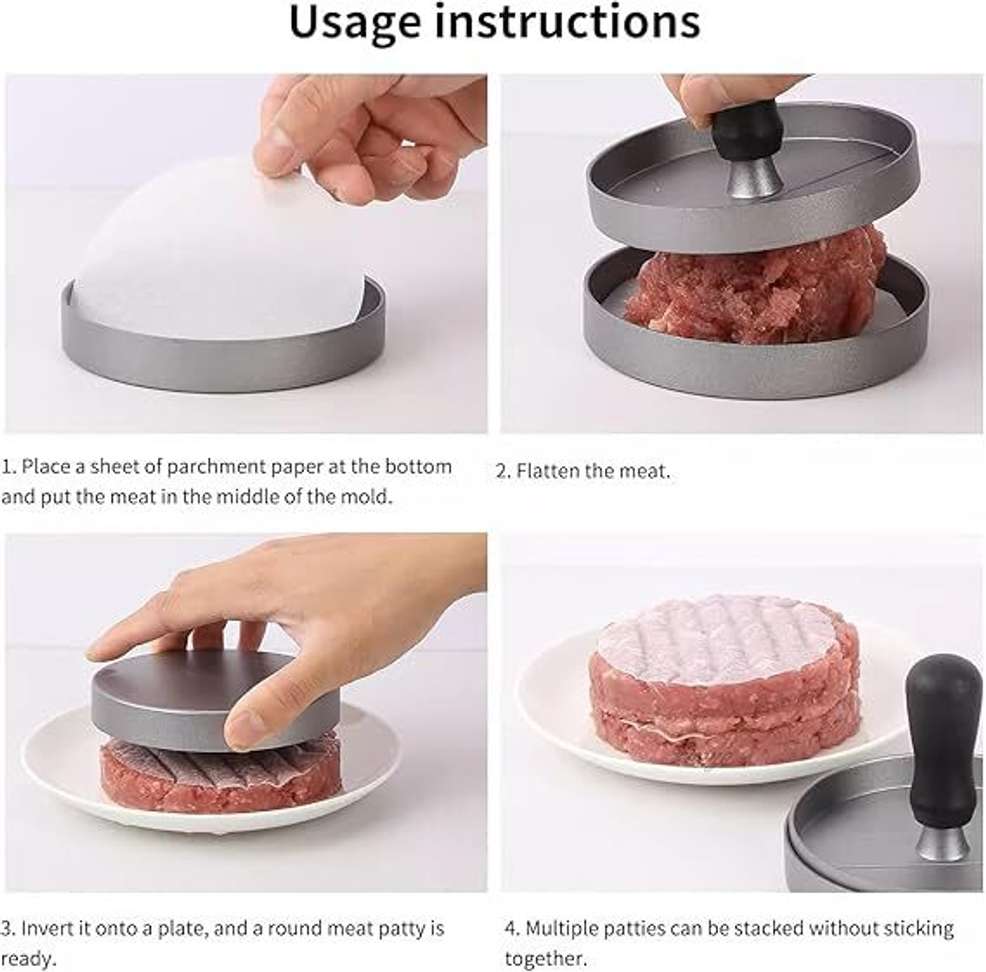 Usage instructions

1. Place a sheet of parchment paper at the bottom and put the meat in the middle of the mold.

2. Flatten the meat.

3. Invert it onto a plate, and a round meat patty is ready.

4. Multiple patties can be stacked without sticking together.