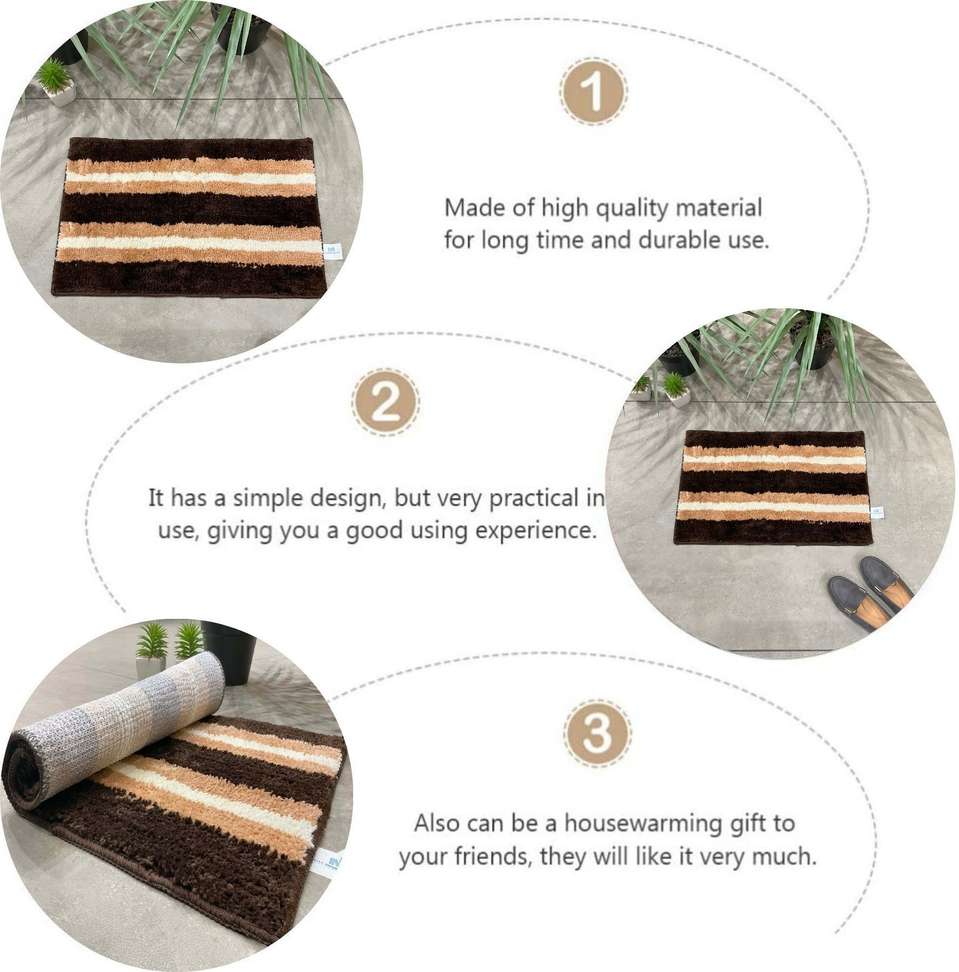 1

Made of high quality material for long time and durable use.

2

It has a simple design, but very practical in use, giving you a good using experience.

3

Also can be a housewarming gift to your friends, they will like it very much.