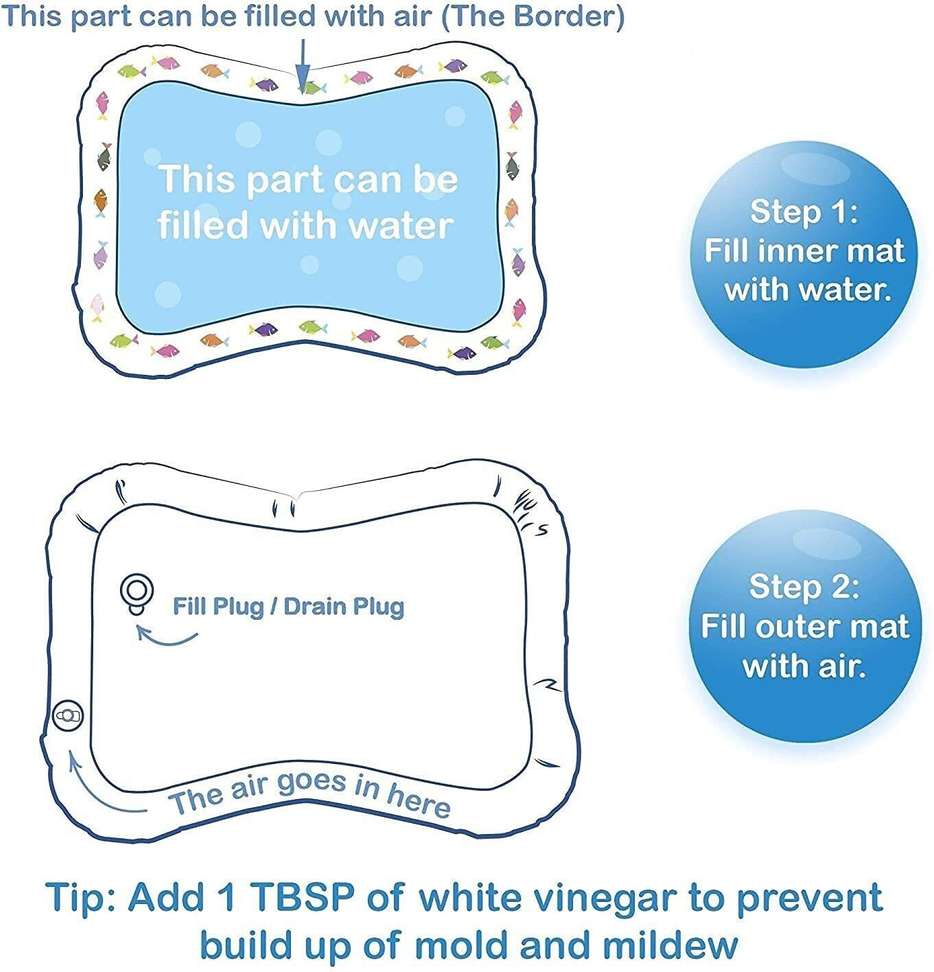 This part can be filled with air (The Border)

This part can be filled with water

Step 1:
Fill inner mat with water.

Fill Plug / Drain Plug

The air goes in here

Step 2:
Fill outer mat with air.

Tip: Add 1 TBSP of white vinegar to prevent build up of mold and mildew