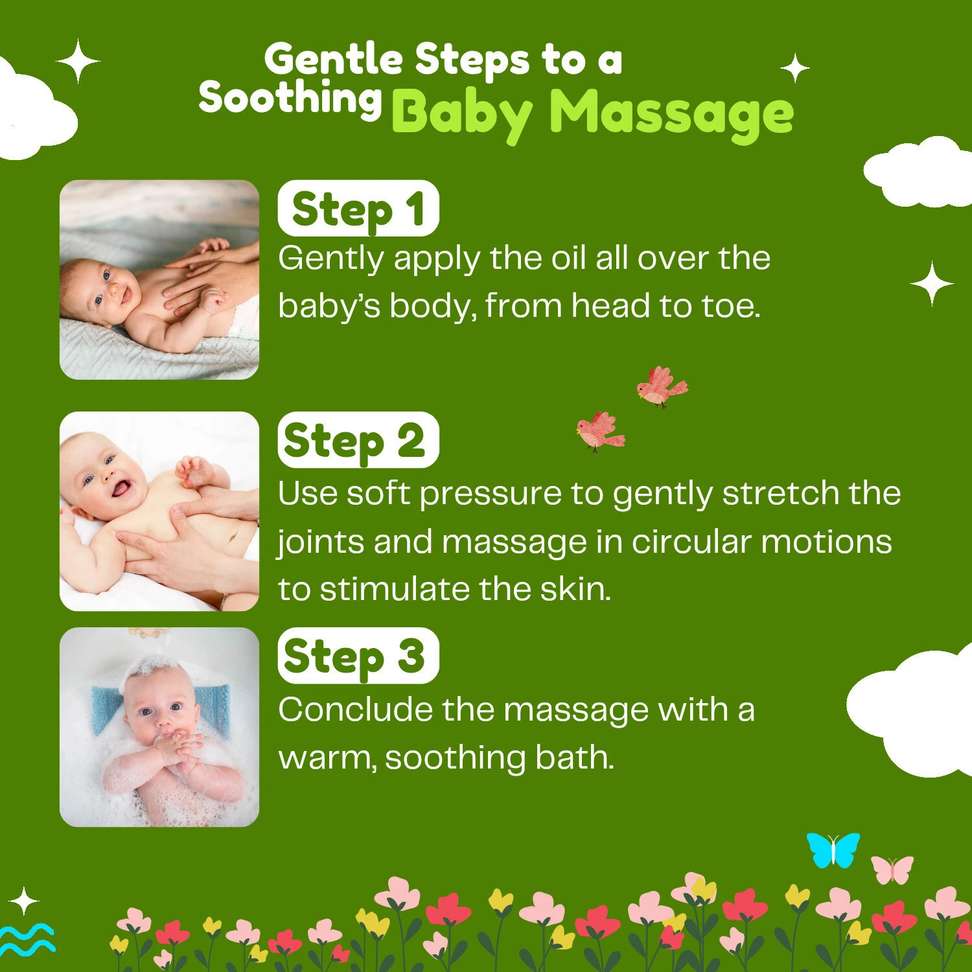 Gentle Steps to a Soothing Baby Massage

Step 1
Gently apply the oil all over the baby's body, from head to toe.

Step 2
Use soft pressure to gently stretch the joints and massage in circular motions to stimulate the skin.

Step 3
Conclude the massage with a warm, soothing bath.