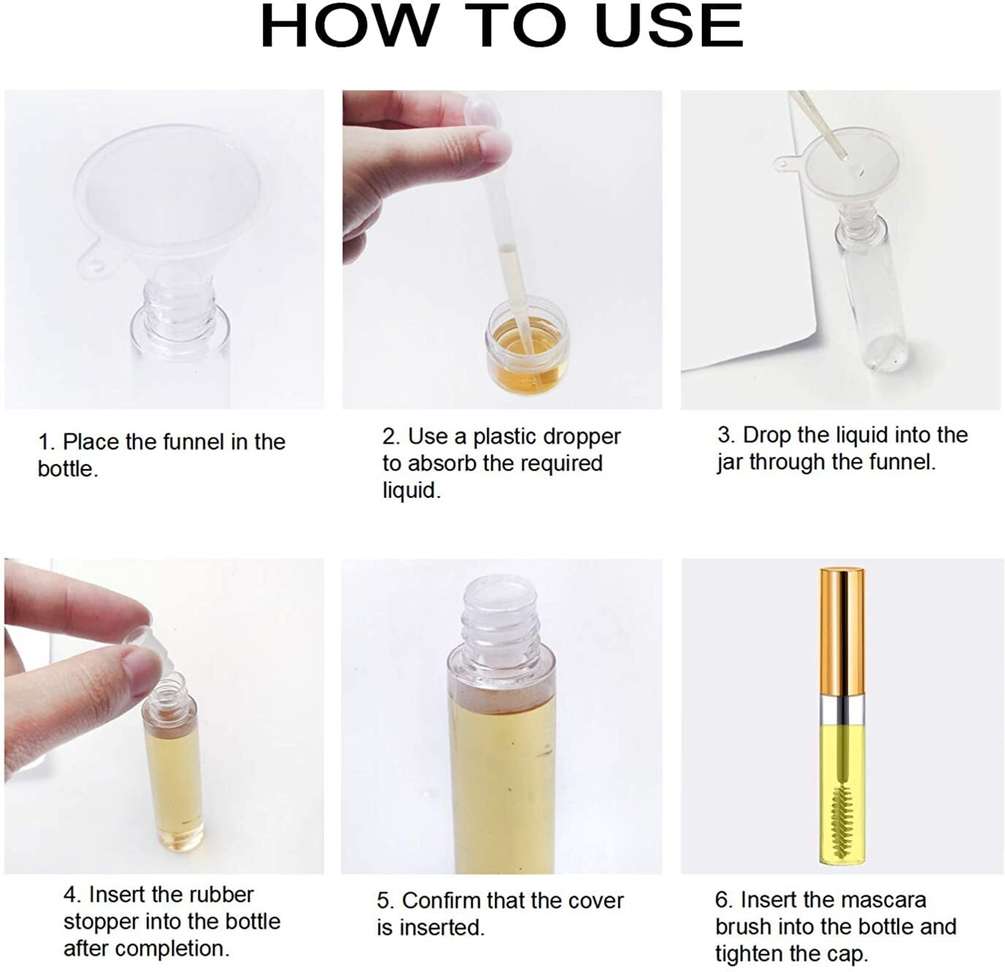 HOW TO USE

1. Place the funnel in the bottle.

2. Use a plastic dropper to absorb the required liquid.

3. Drop the liquid into the jar through the funnel.

4. Insert the rubber stopper into the bottle after completion.

5. Confirm that the cover is inserted.

6. Insert the mascara brush into the bottle and tighten the cap.