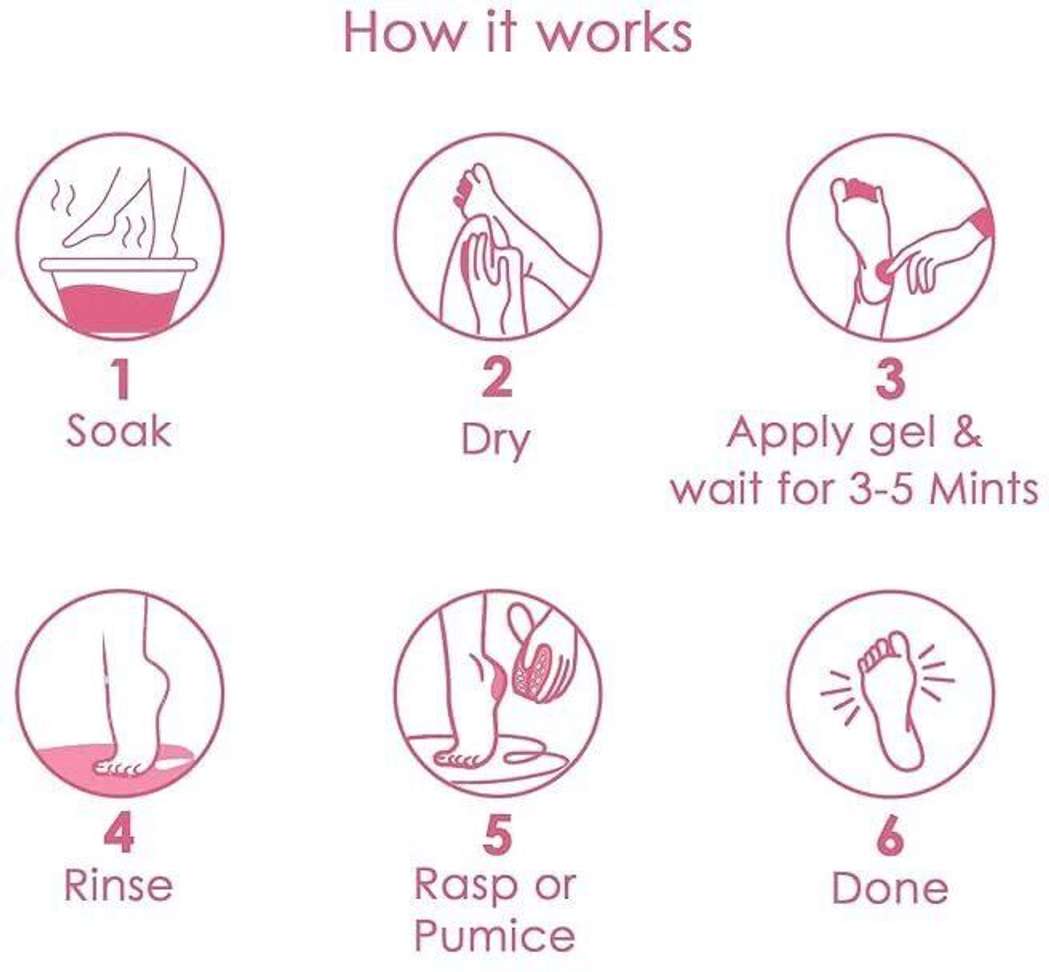 How it works

1
Soak

2
Dry

3
Apply gel & wait for 3-5 Mints

4
Rinse

5
Rasp or Pumice

6
Done