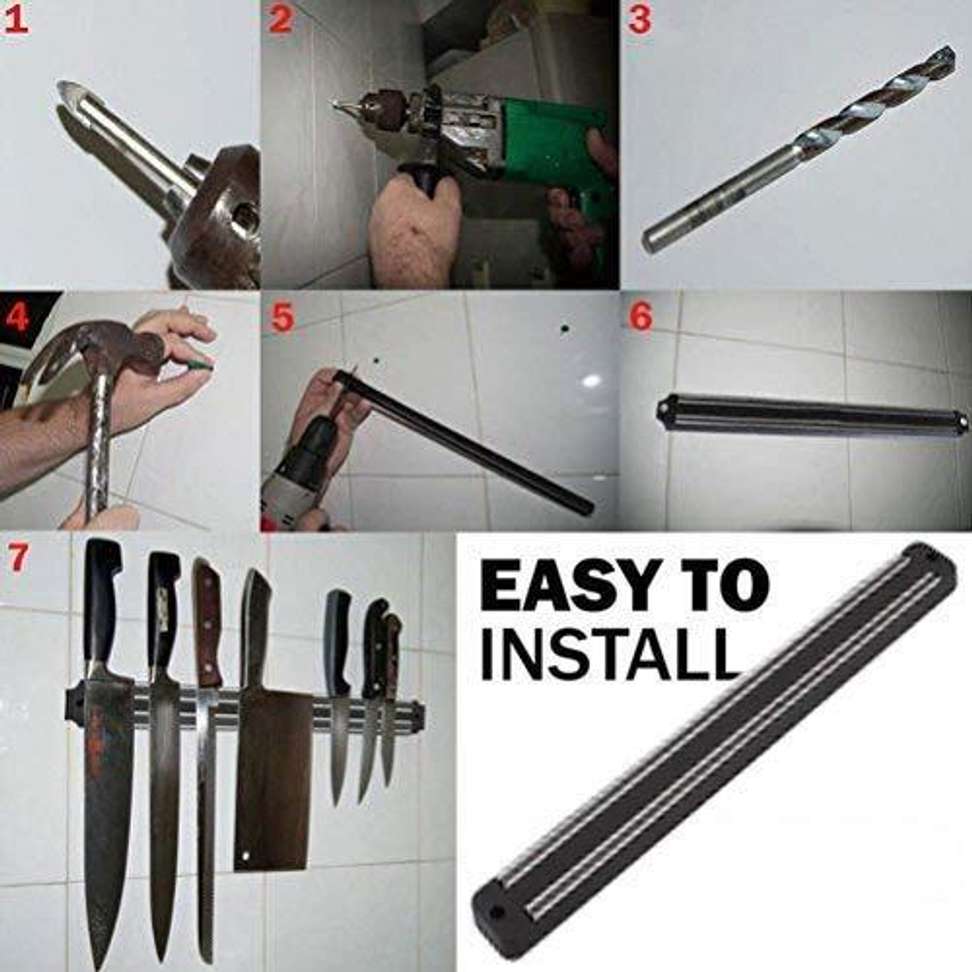 1

2

3

4

5

6

7

EASY TO INSTALL