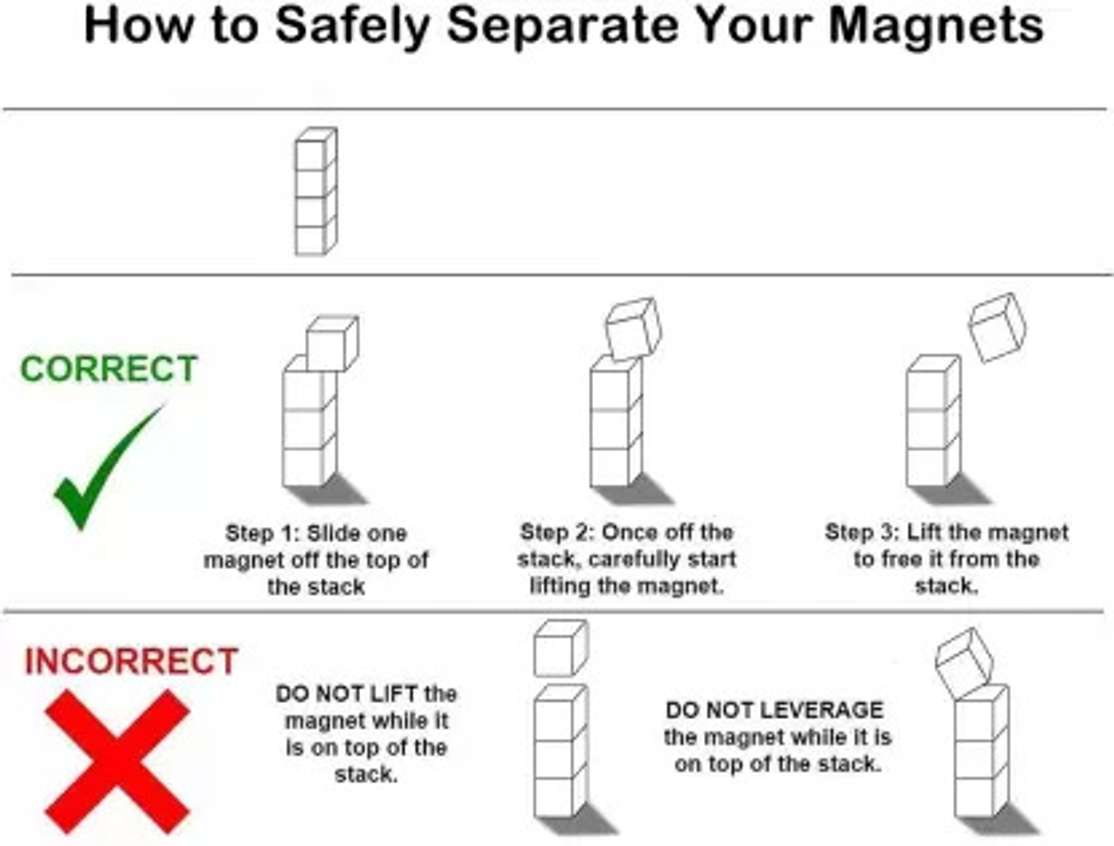 How to Safely Separate Your Magnets

CORRECT

Step 1: Slide one magnet off the top of the stack

Step 2: Once off the stack, carefully start lifting the magnet.

Step 3: Lift the magnet to free it from the stack.

INCORRECT

DO NOT LIFT the magnet while it is on top of the stack.

DO NOT LEVERAGE the magnet while it is on top of the stack.