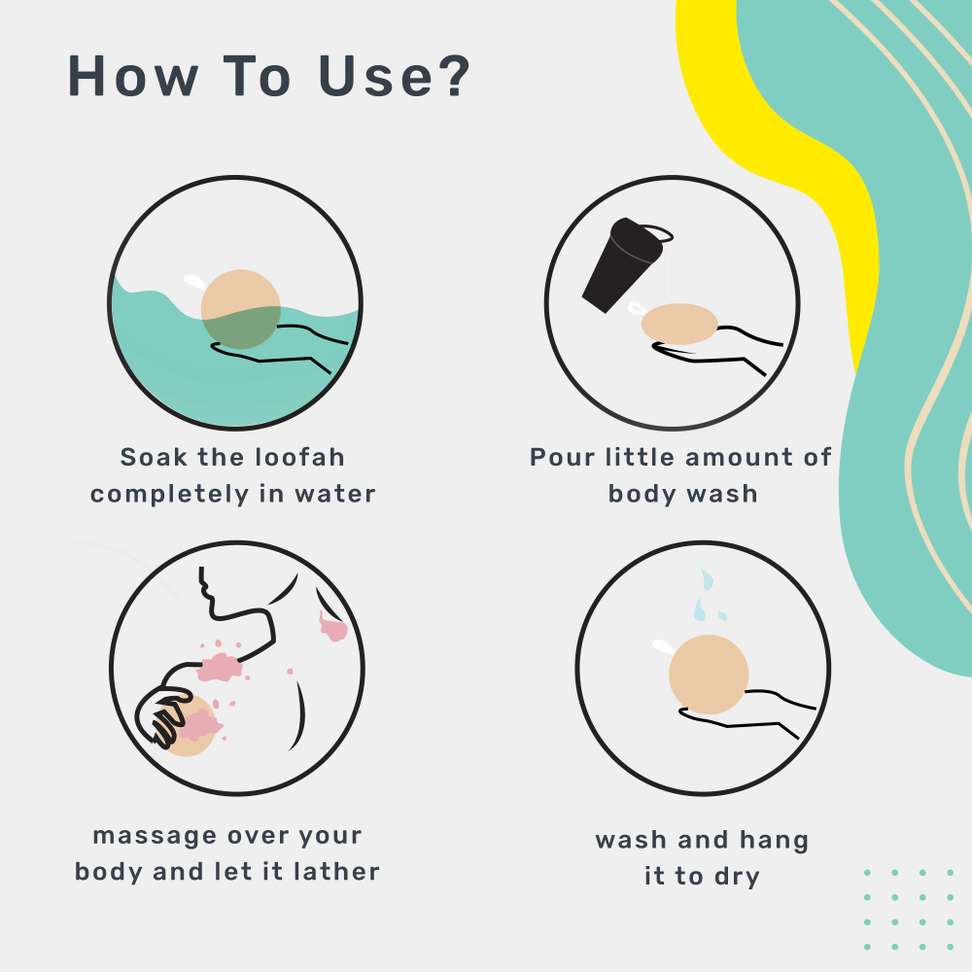 How To Use?

Soak the loofah completely in water

Pour little amount of body wash

massage over your body and let it lather

wash and hang it to dry