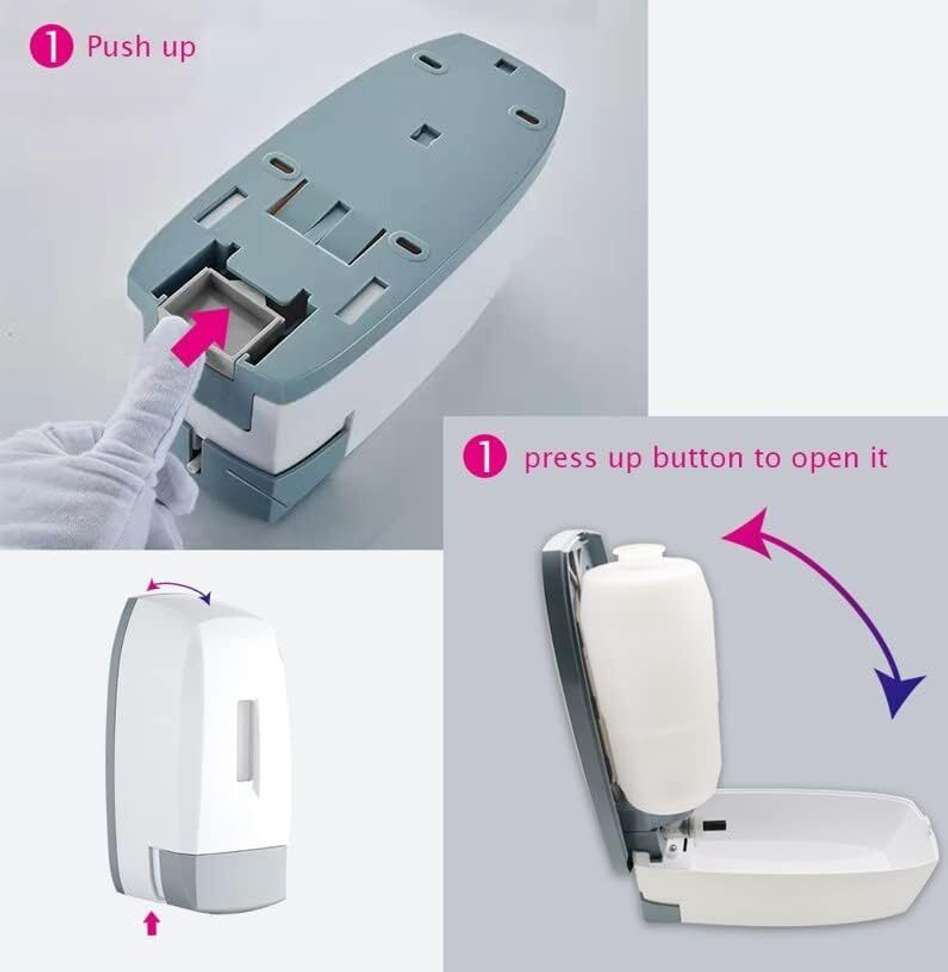 1 Push up

1 press up button to open it