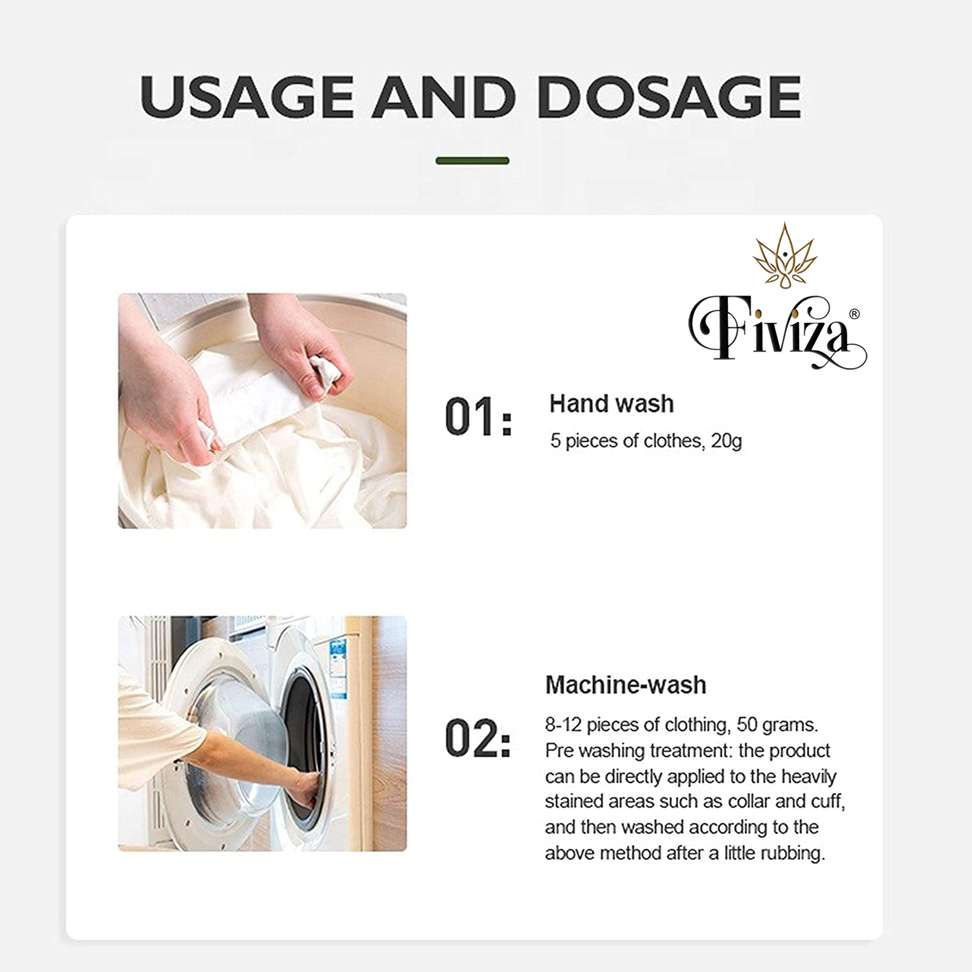 USAGE AND DOSAGE

Fiviza®

01: Hand wash
5 pieces of clothes, 20g

02: Machine-wash
8-12 pieces of clothing, 50 grams. Pre washing treatment: the product can be directly applied to the heavily stained areas such as collar and cuff, and then washed according to the above method after a little rubbing.