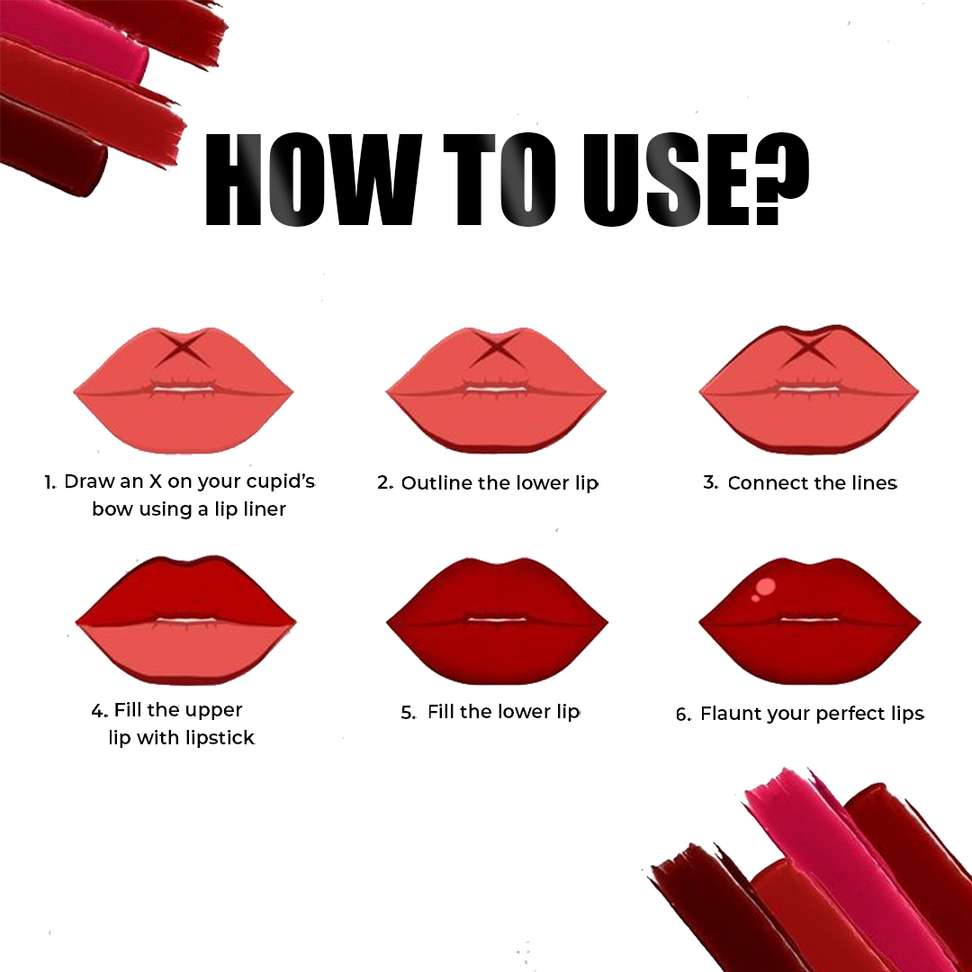 HOW TO USE?

1. Draw an X on your cupid's bow using a lip liner

2. Outline the lower lip

3. Connect the lines

4. Fill the upper lip with lipstick

5. Fill the lower lip

6. Flaunt your perfect lips