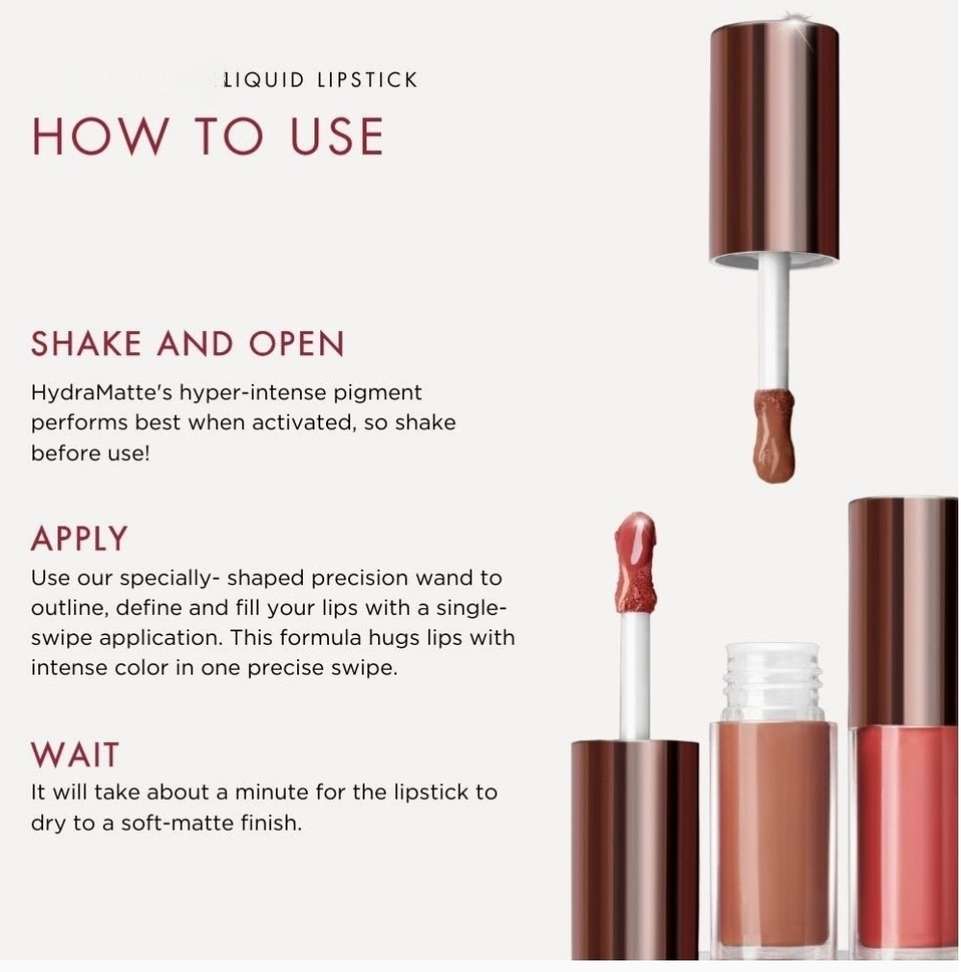 LIQUID LIPSTICK

HOW TO USE

SHAKE AND OPEN

HydraMatte's hyper-intense pigment performs best when activated, so shake before use!

APPLY

Use our specially- shaped precision wand to outline, define and fill your lips with a single-swipe application. This formula hugs lips with intense color in one precise swipe.

WAIT

It will take about a minute for the lipstick to dry to a soft-matte finish.