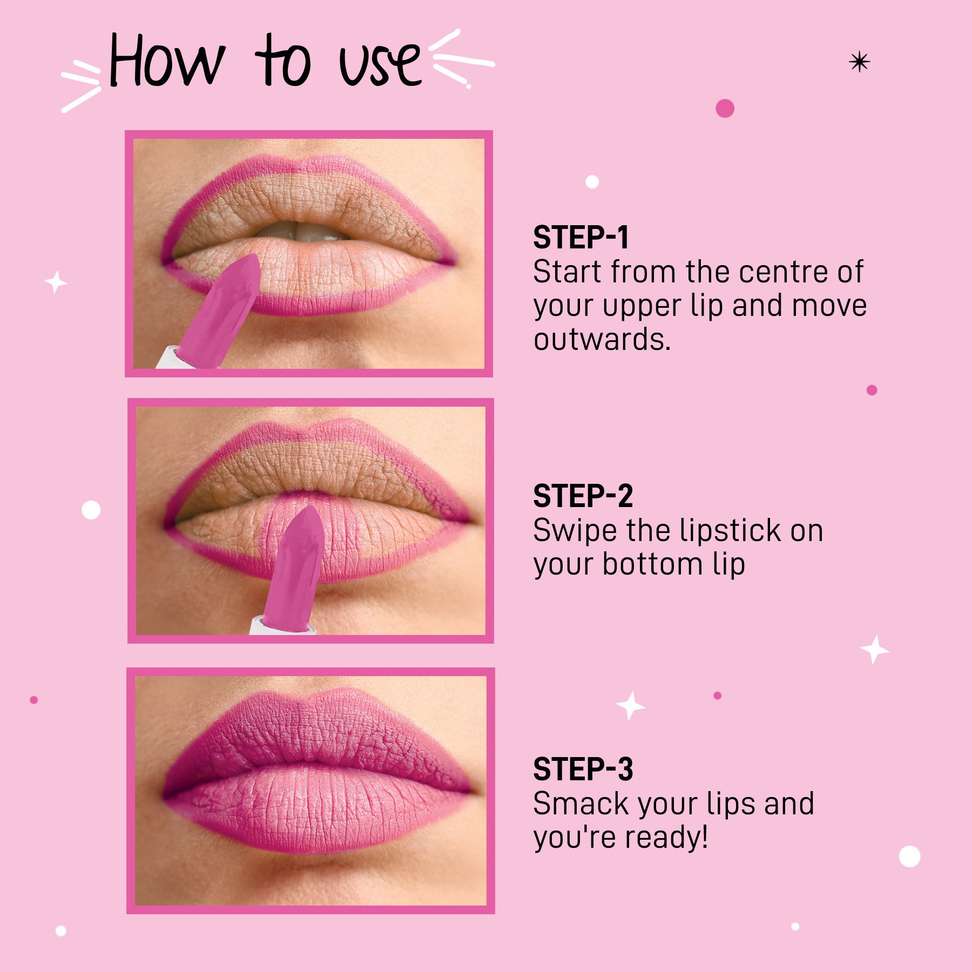 How to use

STEP-1
Start from the centre of your upper lip and move outwards.

STEP-2
Swipe the lipstick on your bottom lip

STEP-3
Smack your lips and you're ready!