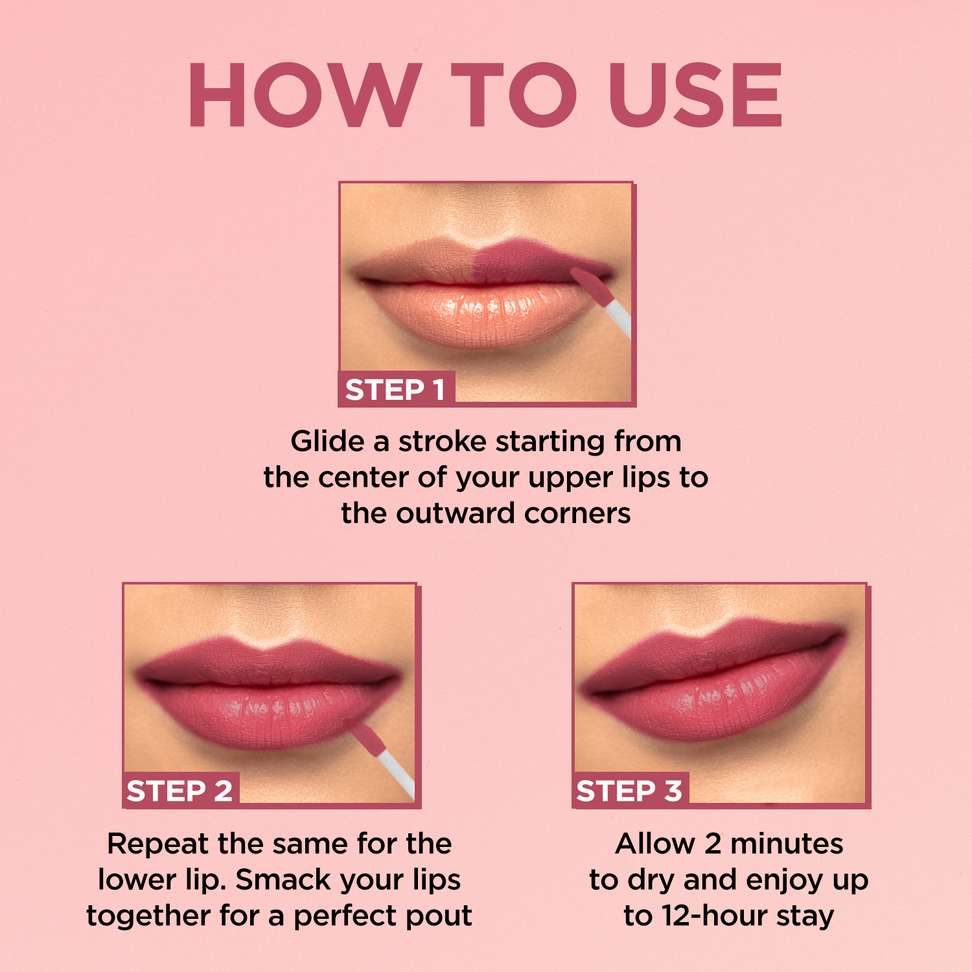 HOW TO USE

STEP 1

Glide a stroke starting from the center of your upper lips to the outward corners

STEP 2

Repeat the same for the lower lip. Smack your lips together for a perfect pout

STEP 3

Allow 2 minutes to dry and enjoy up to 12-hour stay