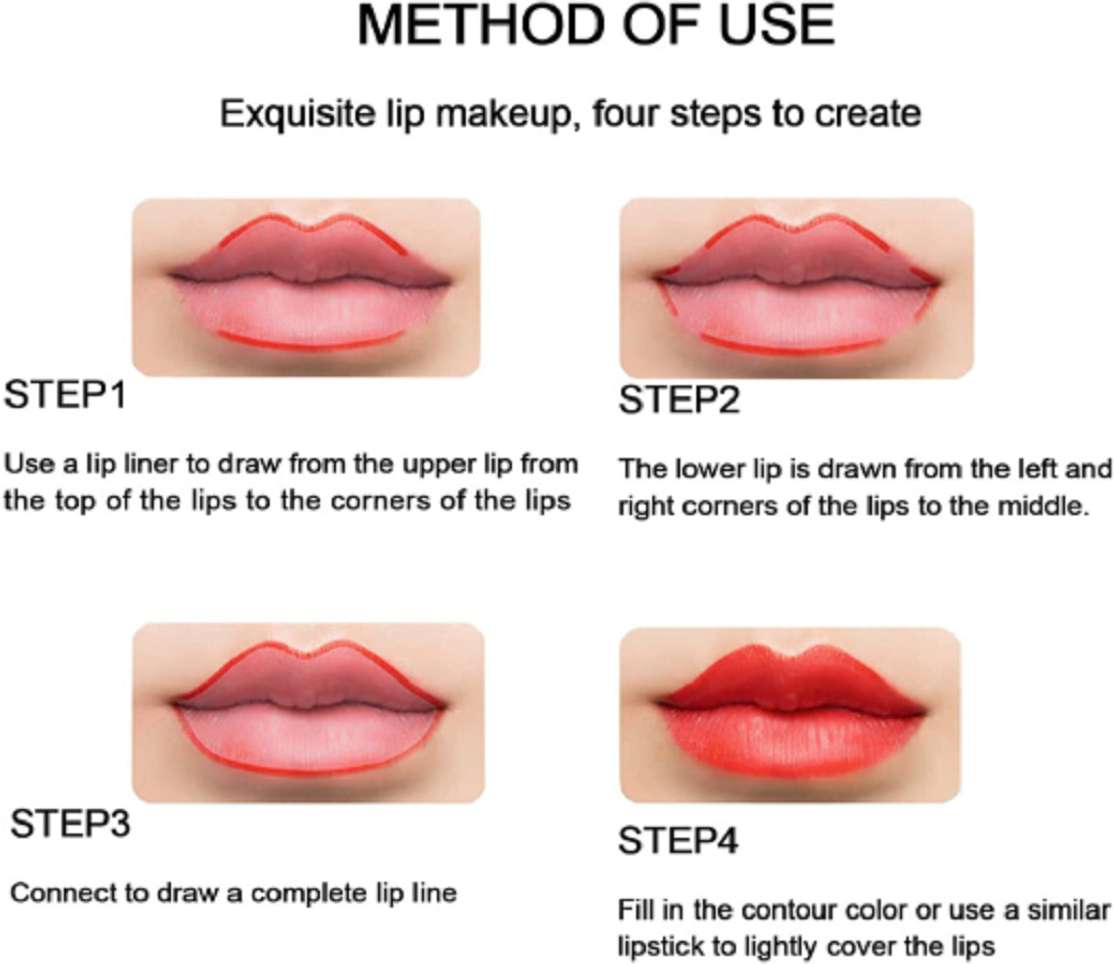 METHOD OF USE

Exquisite lip makeup, four steps to create

STEP1

Use a lip liner to draw from the upper lip from the top of the lips to the corners of the lips

STEP2

The lower lip is drawn from the left and right corners of the lips to the middle.

STEP3

Connect to draw a complete lip line

STEP4

Fill in the contour color or use a similar lipstick to lightly cover the lips