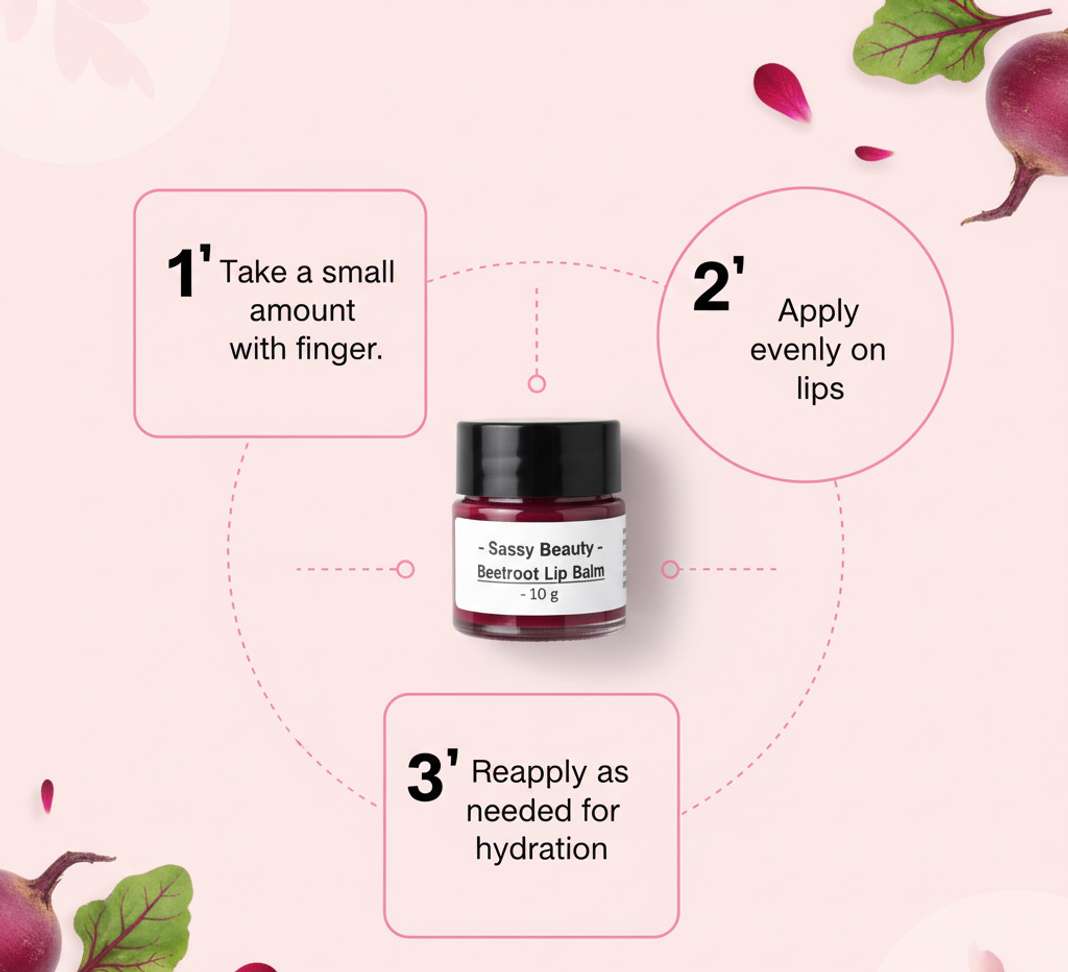 1' Take a small amount with finger.

2' Apply evenly on lips

- Sassy Beauty -
Beetroot Lip Balm
- 10 g

3' Reapply as needed for hydration