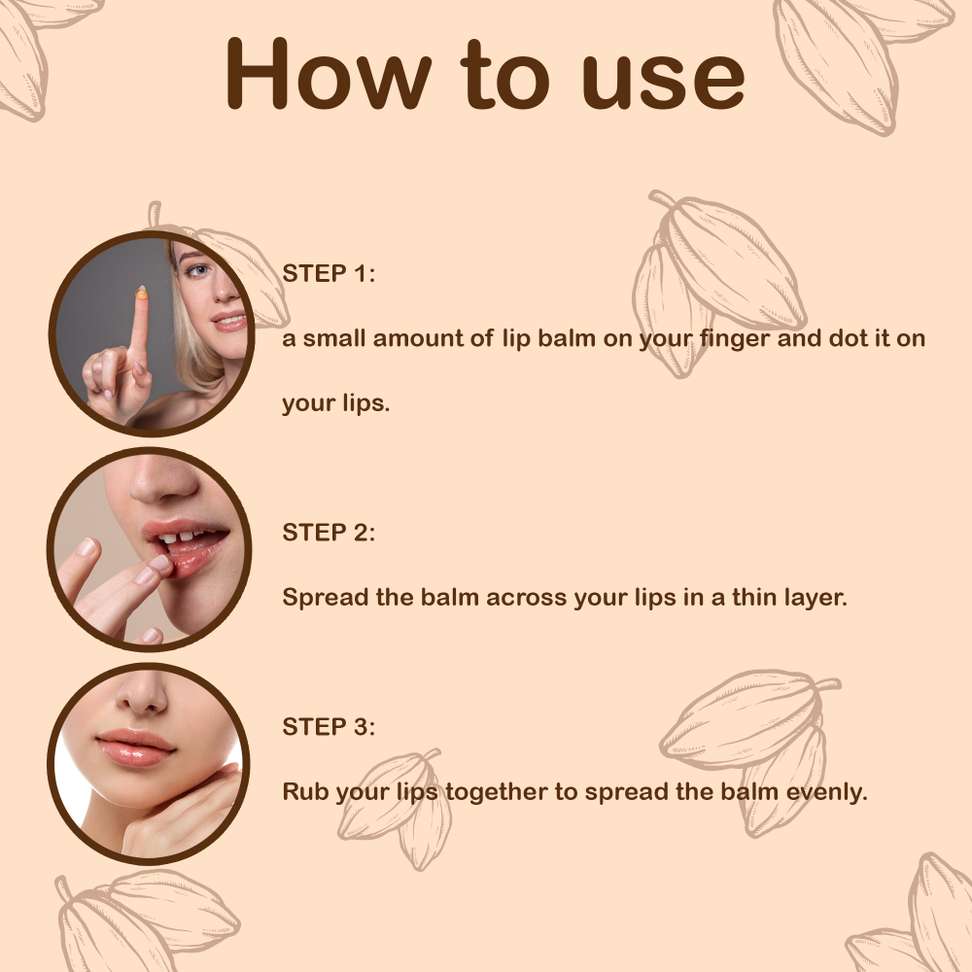 How to use

STEP 1:

a small amount of lip balm on your finger and dot it on your lips.

STEP 2:

Spread the balm across your lips in a thin layer.

STEP 3:

Rub your lips together to spread the balm evenly.