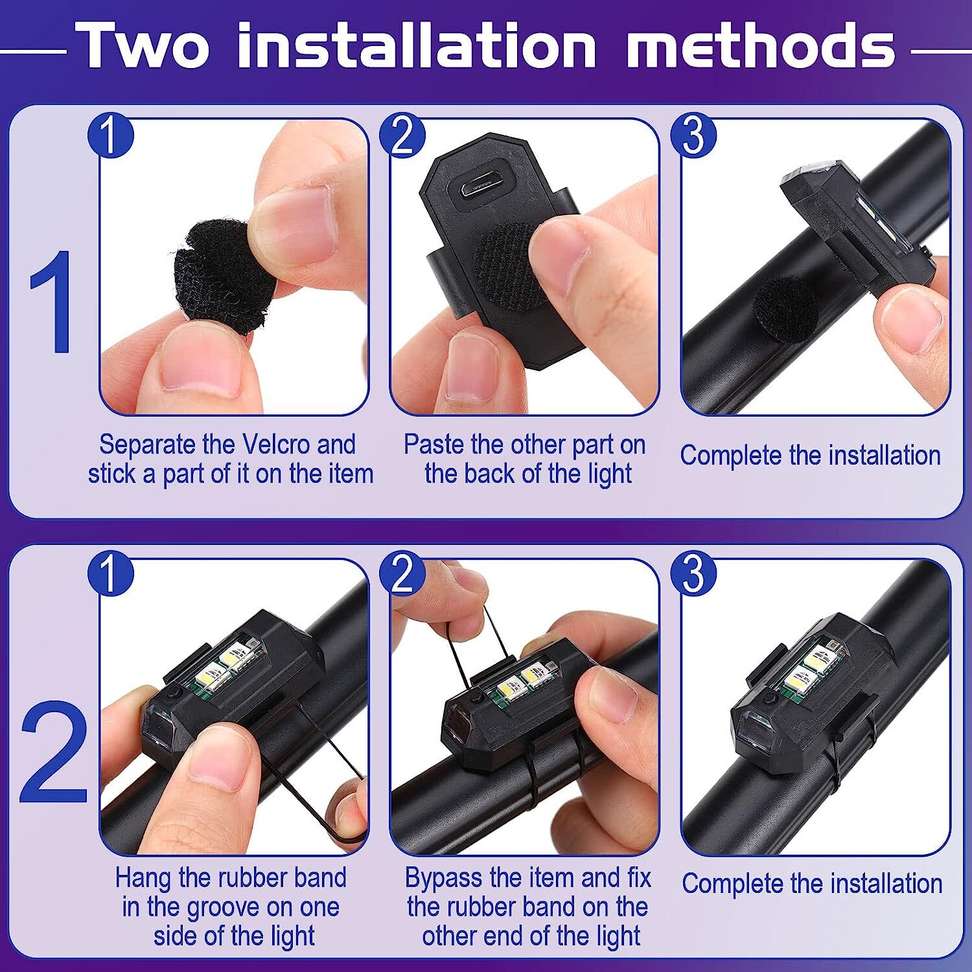 Two installation methods

1

1

Separate the Velcro and stick a part of it on the item

2

Paste the other part on the back of the light

3

Complete the installation

2

1

Hang the rubber band in the groove on one side of the light

2

Bypass the item and fix the rubber band on the other end of the light

3

Complete the installation