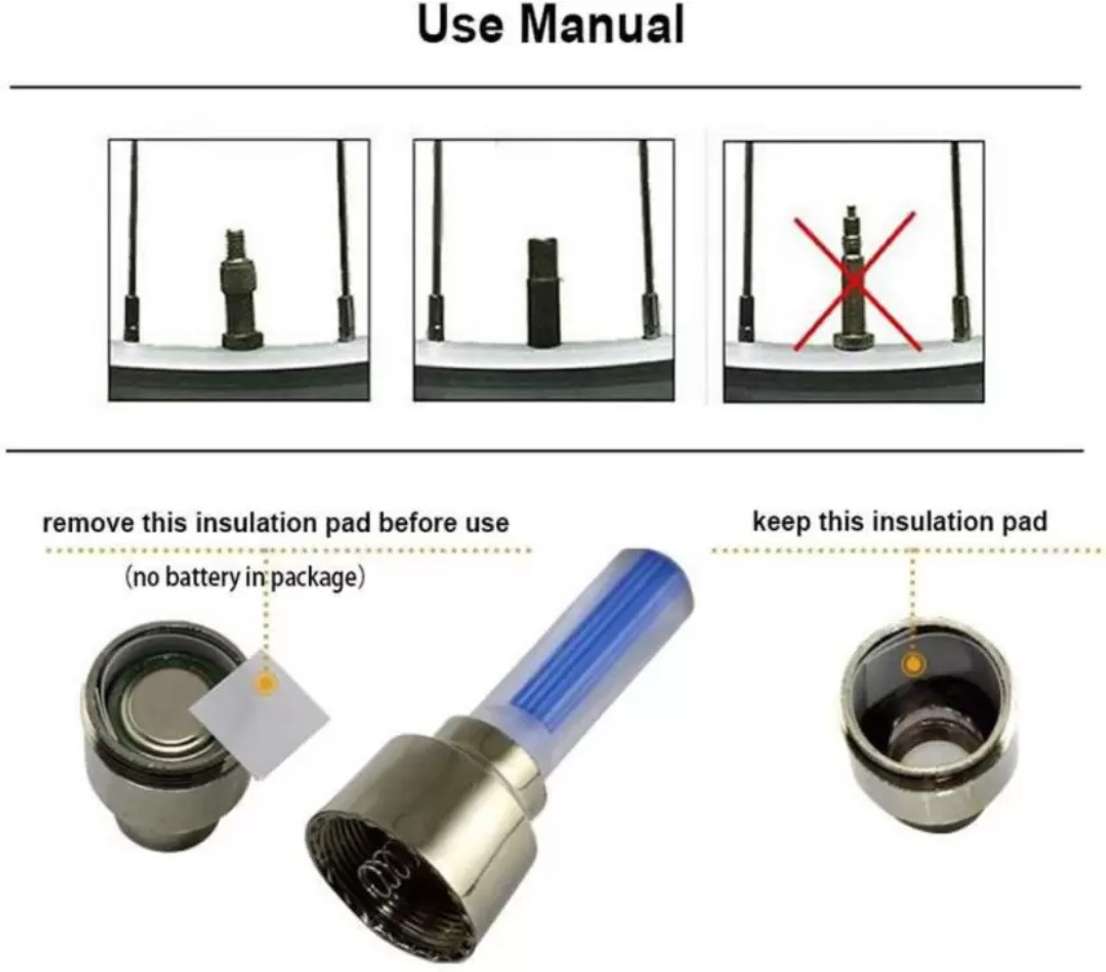 Use Manual

remove this insulation pad before use

(no battery in package)

keep this insulation pad