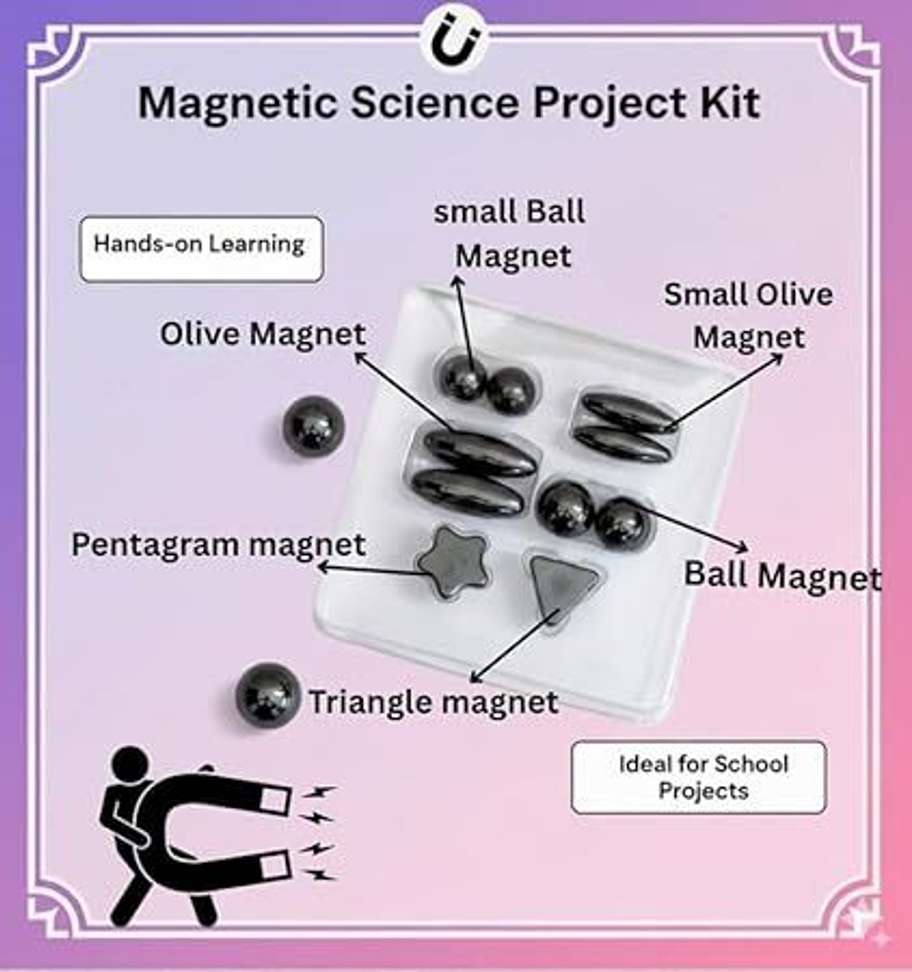 Magnetic Science Project Kit

Hands-on Learning

small Ball Magnet

Small Olive Magnet

Olive Magnet

Pentagram magnet

Ball Magnet

Triangle magnet

Ideal for School Projects