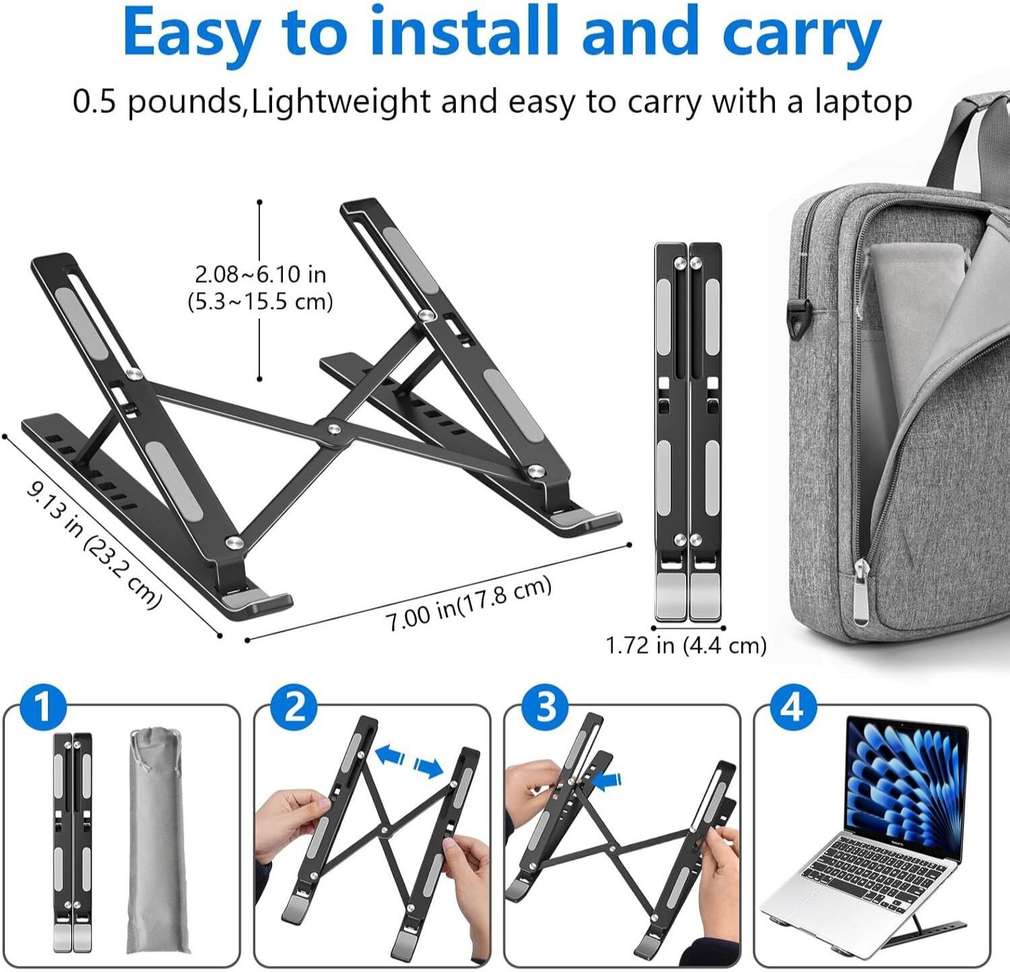 Easy to install and carry

0.5 pounds,Lightweight and easy to carry with a laptop

2.08~6.10 in
(5.3~15.5 cm)

9.13 in (23.2 cm)

7.00 in(17.8 cm)

1.72 in (4.4 cm)

1

2

3

4