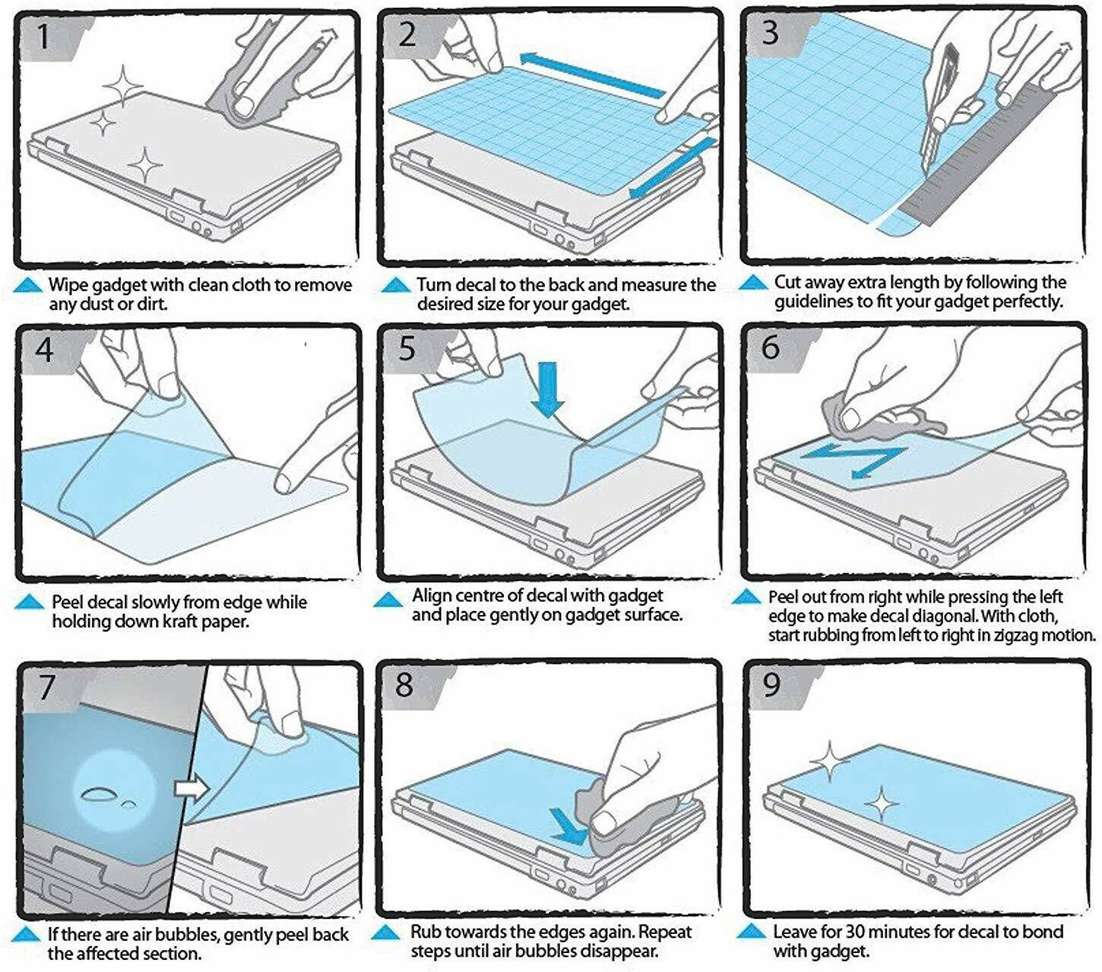 1

Wipe gadget with clean cloth to remove any dust or dirt.

2

Turn decal to the back and measure the desired size for your gadget.

3

Cut away extra length by following the guidelines to fit your gadget perfectly.

4

Peel decal slowly from edge while holding down kraft paper.

5

Align centre of decal with gadget and place gently on gadget surface.

6

Peel out from right while pressing the left edge to make decal diagonal. With cloth, start rubbing from left to right in zigzag motion.

7

If there are air bubbles, gently peel back the affected section.

8

Rub towards the edges again. Repeat steps until air bubbles disappear.

9

Leave for 30 minutes for decal to bond with gadget.