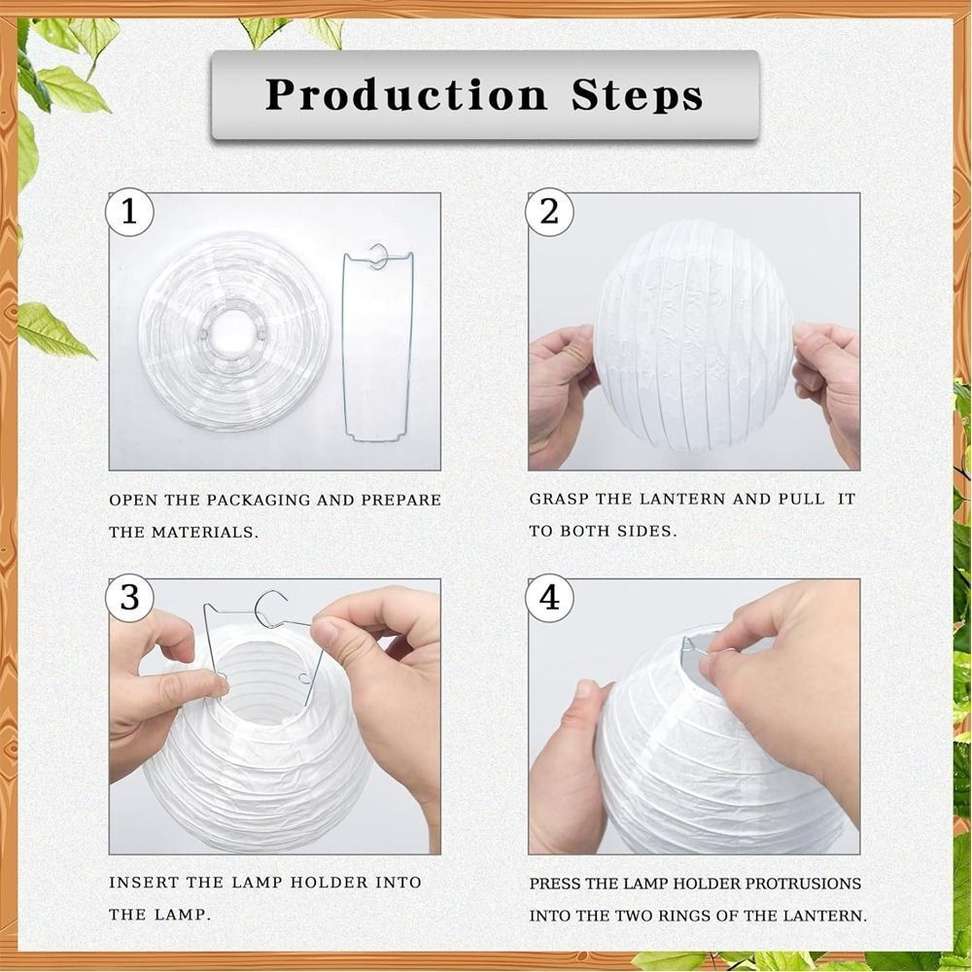 Production Steps

1

OPEN THE PACKAGING AND PREPARE THE MATERIALS.

2

GRASP THE LANTERN AND PULL IT TO BOTH SIDES.

3

INSERT THE LAMP HOLDER INTO THE LAMP.

4

PRESS THE LAMP HOLDER PROTRUSIONS INTO THE TWO RINGS OF THE LANTERN.