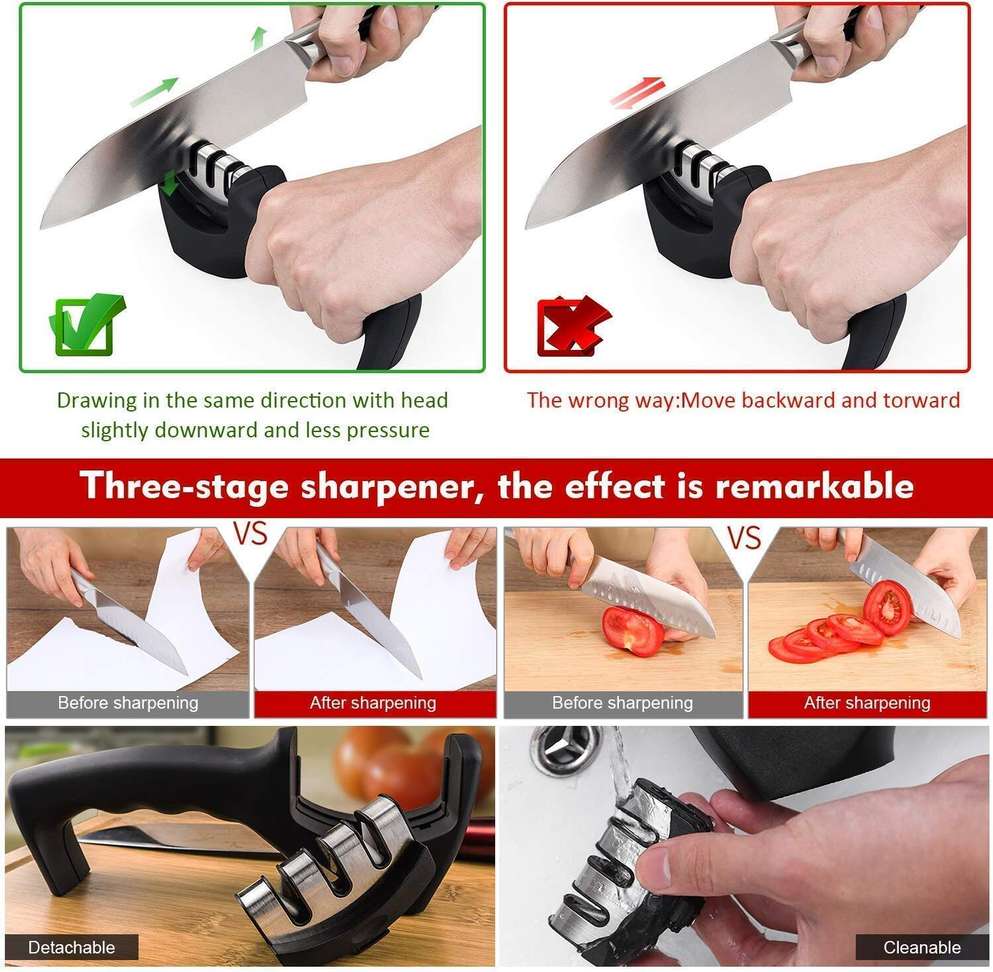 Drawing in the same direction with head slightly downward and less pressure

The wrong way:Move backward and torward

Three-stage sharpener, the effect is remarkable

VS

Before sharpening

After sharpening

VS

Before sharpening

After sharpening

Detachable

Cleanable