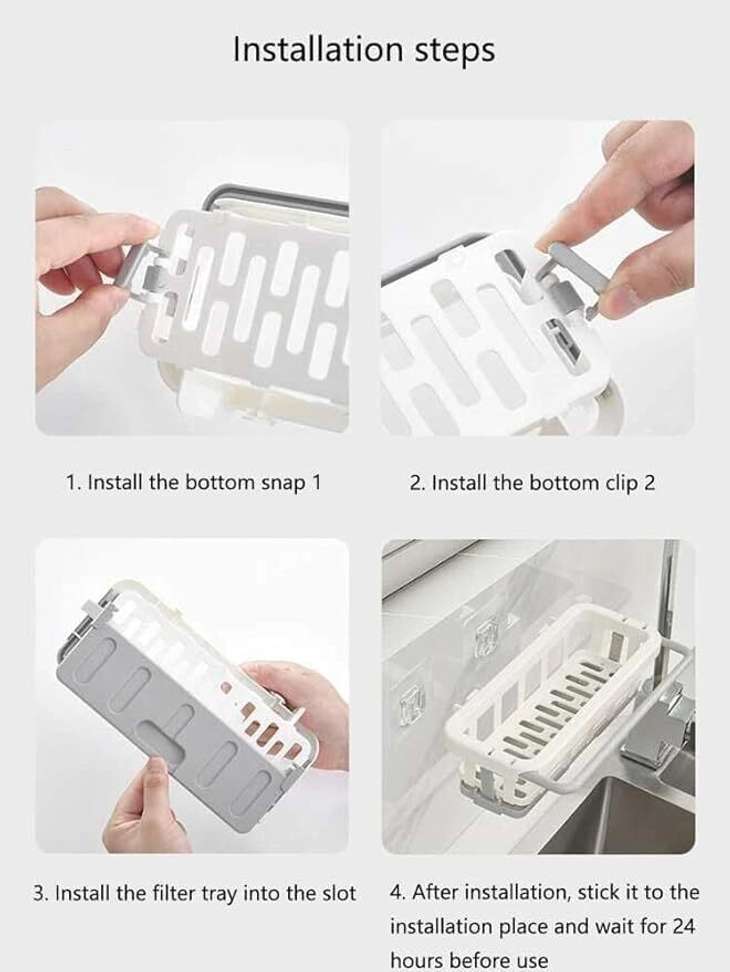 Installation steps

1. Install the bottom snap 1

2. Install the bottom clip 2

3. Install the filter tray into the slot

4. After installation, stick it to the installation place and wait for 24 hours before use