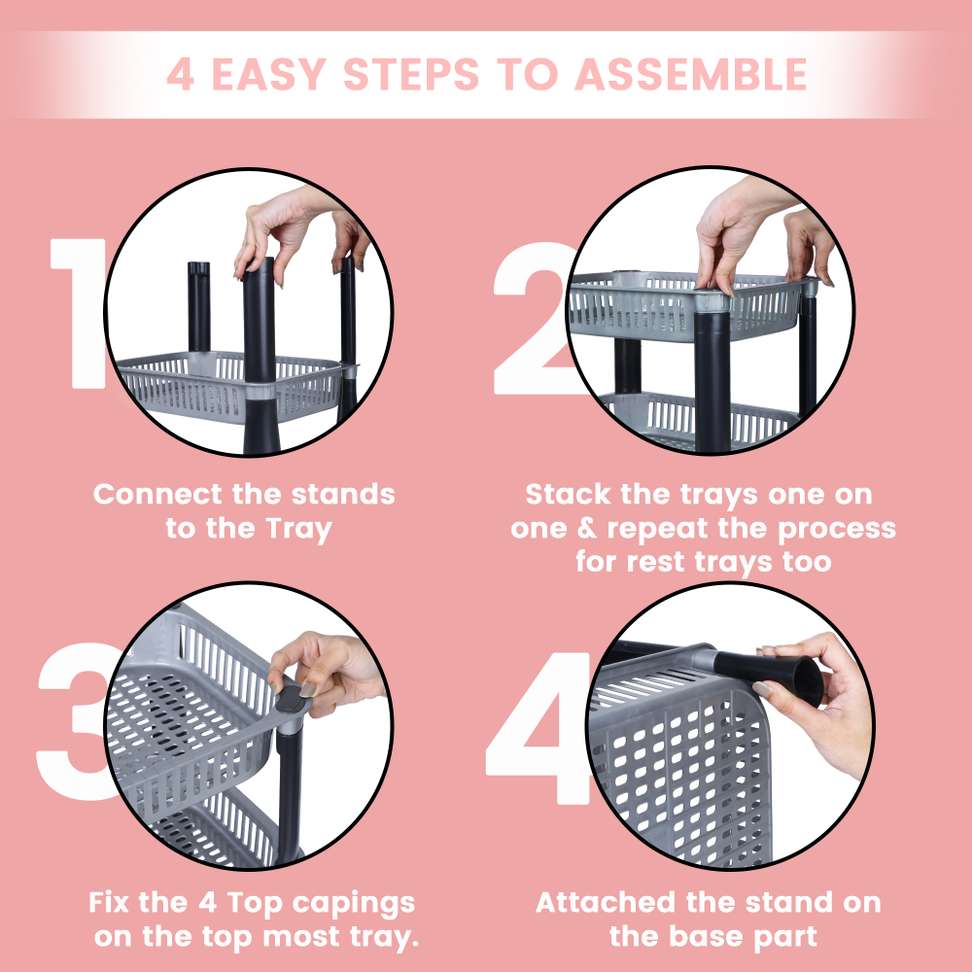 4 EASY STEPS TO ASSEMBLE

1

Connect the stands to the Tray

2

Stack the trays one on one & repeat the process for rest trays too

3

Fix the 4 Top capings on the top most tray.

4

Attached the stand on the base part