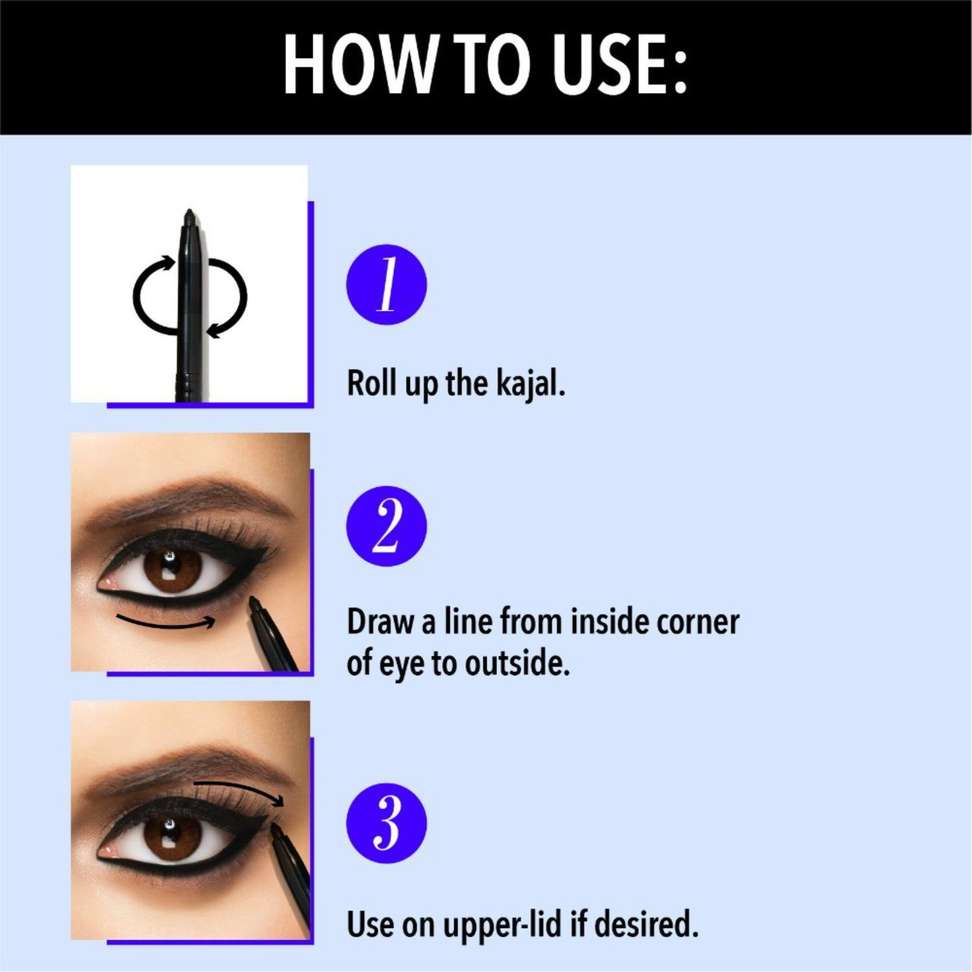 HOW TO USE:

1

Roll up the kajal.

2

Draw a line from inside corner of eye to outside.

3

Use on upper-lid if desired.