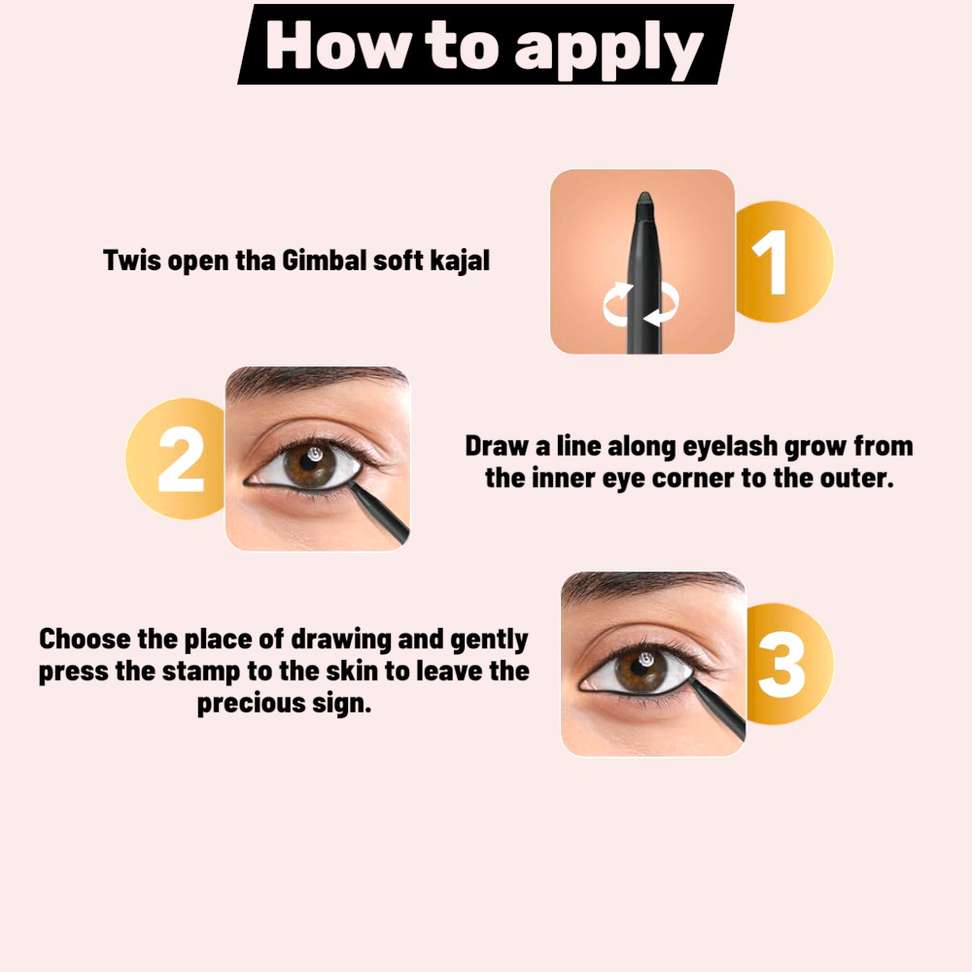 How to apply

Twis open tha Gimbal soft kajal

1

2

Draw a line along eyelash grow from the inner eye corner to the outer.

Choose the place of drawing and gently press the stamp to the skin to leave the precious sign.

3