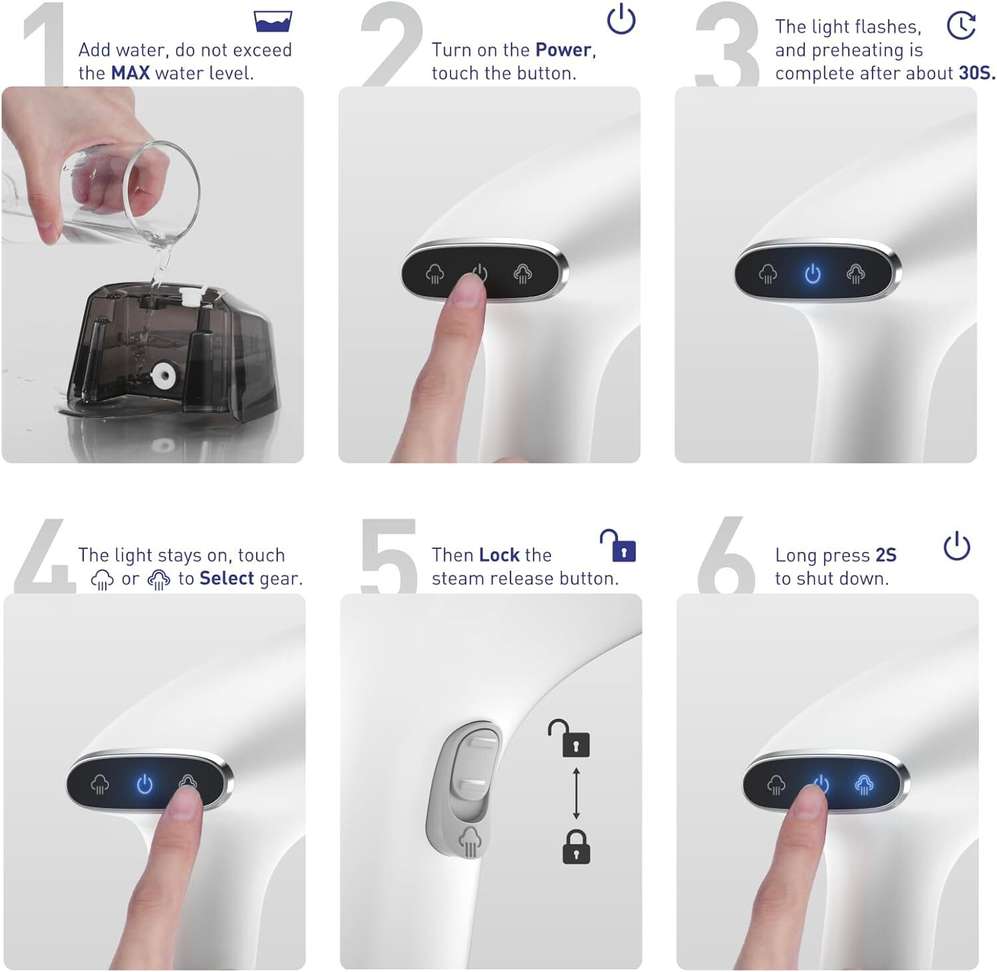 1 Add water, do not exceed the MAX water level.

2 Turn on the Power, touch the button.

3 The light flashes, and preheating is complete after about 30S.

4 The light stays on, touch or to Select gear.

5 Then Lock the steam release button.

6 Long press 2S to shut down.