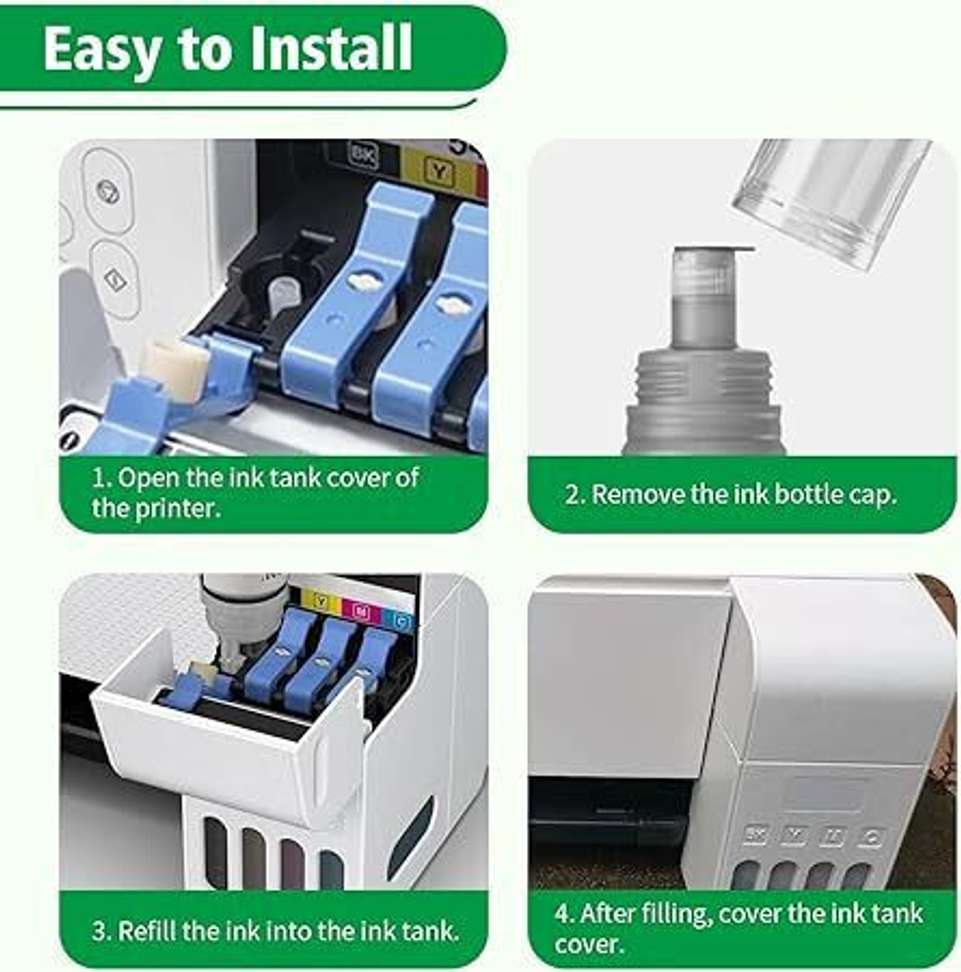 Easy to Install

BK Y

1. Open the ink tank cover of the printer.

2. Remove the ink bottle cap.

Y M C

3. Refill the ink into the ink tank.

BK Y M C

4. After filling, cover the ink tank cover.