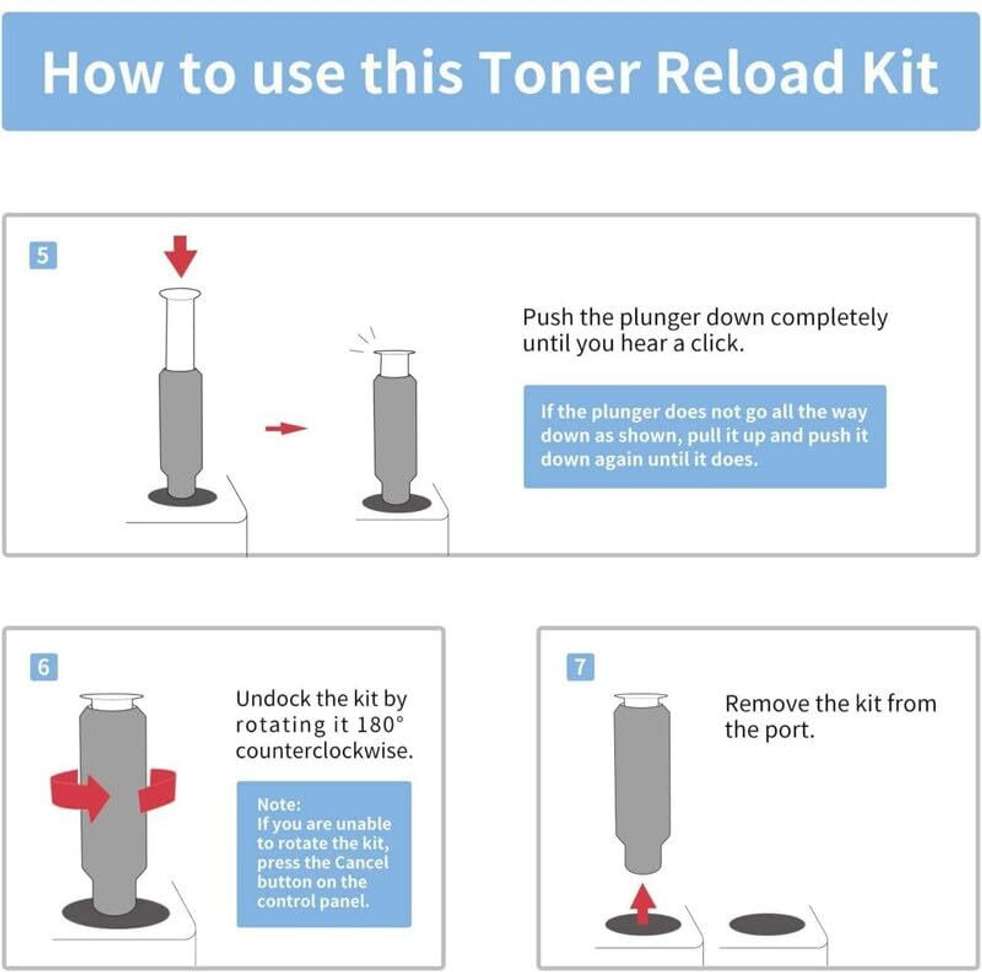 How to use this Toner Reload Kit

5

Push the plunger down completely until you hear a click.

If the plunger does not go all the way down as shown, pull it up and push it down again until it does.

6

Undock the kit by rotating it 180° counterclockwise.

Note:
If you are unable to rotate the kit, press the Cancel button on the control panel.

7

Remove the kit from the port.