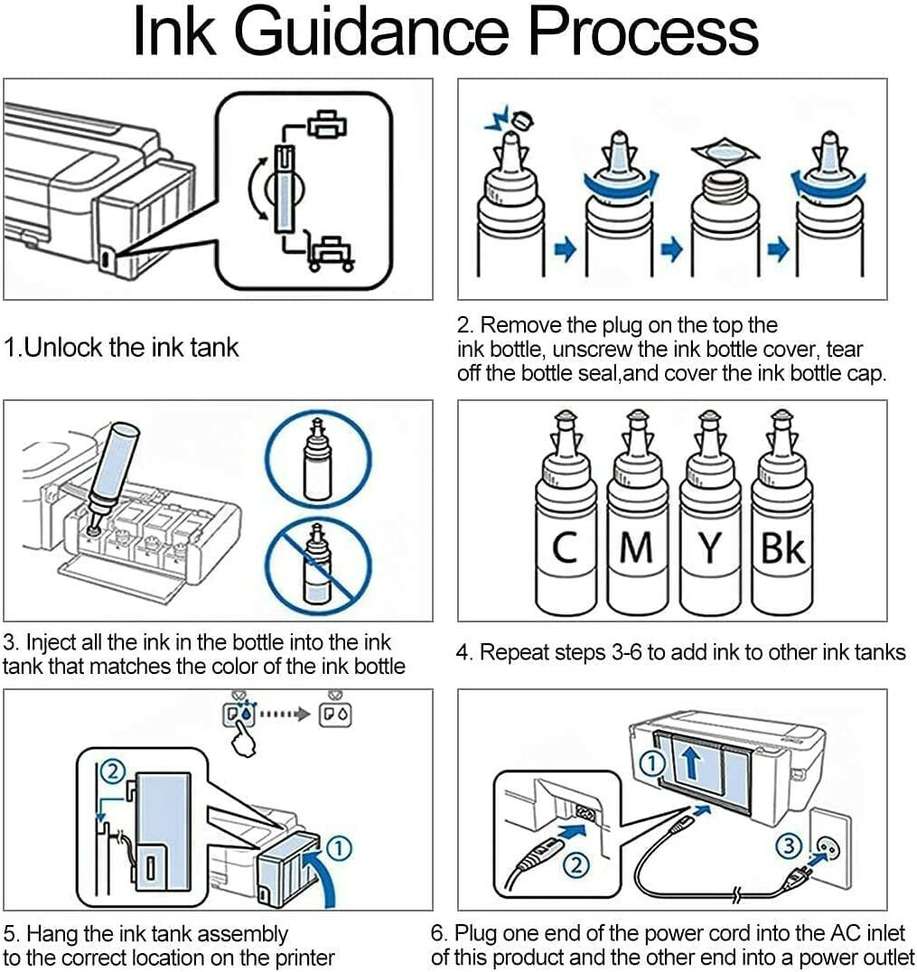 Ink Guidance Process

1.Unlock the ink tank

2. Remove the plug on the top the ink bottle, unscrew the ink bottle cover, tear off the bottle seal,and cover the ink bottle cap.

C M Y Bk

3. Inject all the ink in the bottle into the ink tank that matches the color of the ink bottle

4. Repeat steps 3-6 to add ink to other ink tanks

② ①

① ② ③

5. Hang the ink tank assembly to the correct location on the printer

6. Plug one end of the power cord into the AC inlet of this product and the other end into a power outlet