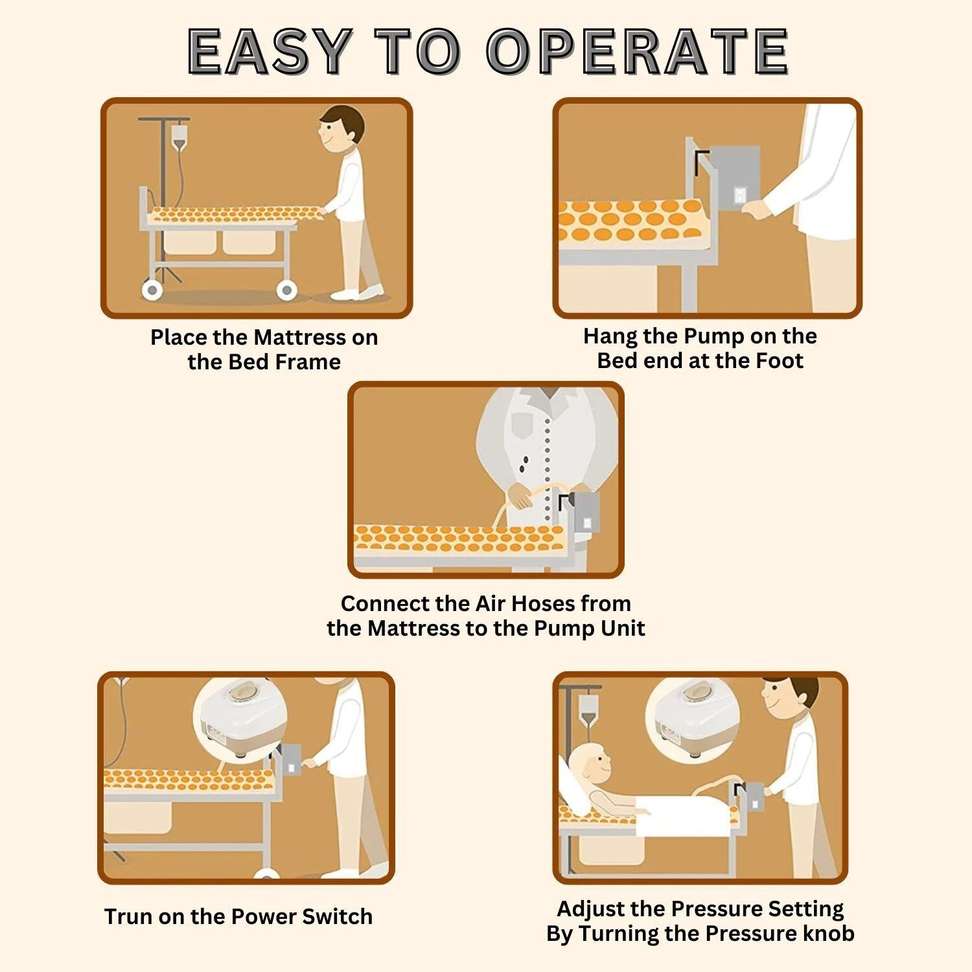 EASY TO OPERATE

Place the Mattress on the Bed Frame

Hang the Pump on the Bed end at the Foot

Connect the Air Hoses from the Mattress to the Pump Unit

Trun on the Power Switch

Adjust the Pressure Setting By Turning the Pressure knob