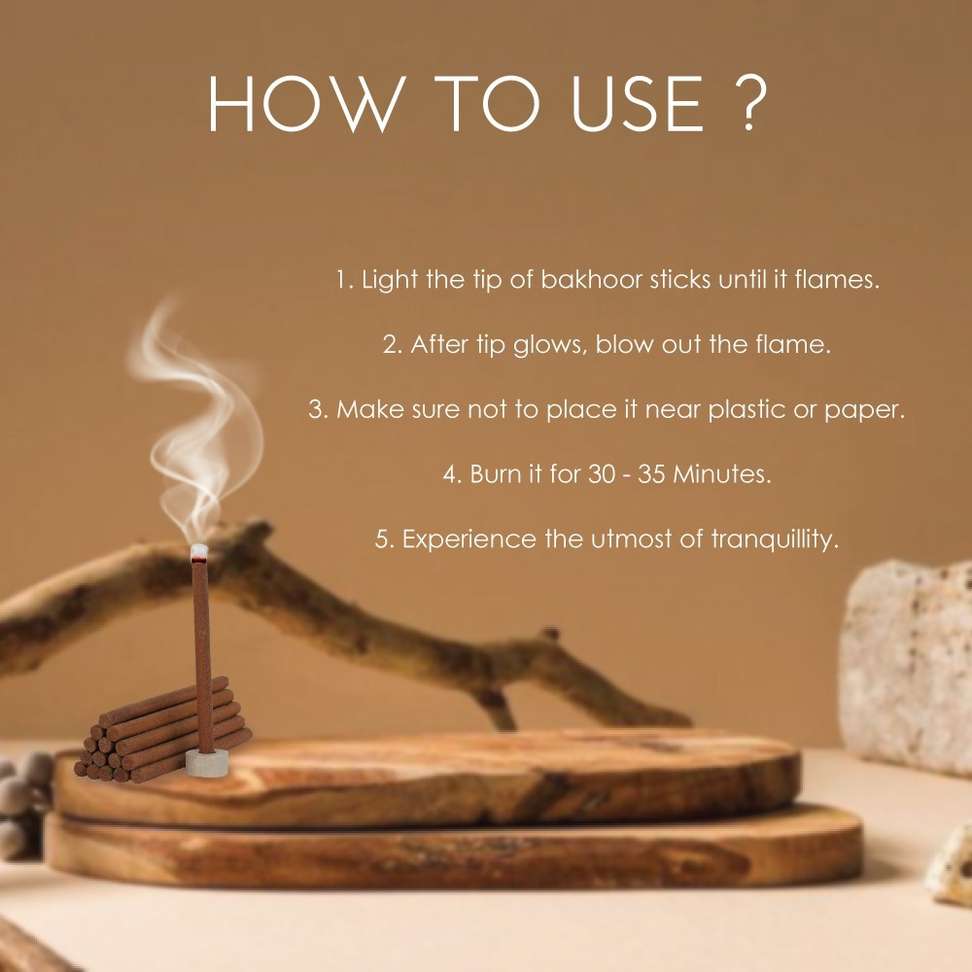 HOW TO USE ?

1. Light the tip of bakhoor sticks until it flames.

2. After tip glows, blow out the flame.

3. Make sure not to place it near plastic or paper.

4. Burn it for 30 - 35 Minutes.

5. Experience the utmost of tranquillity.