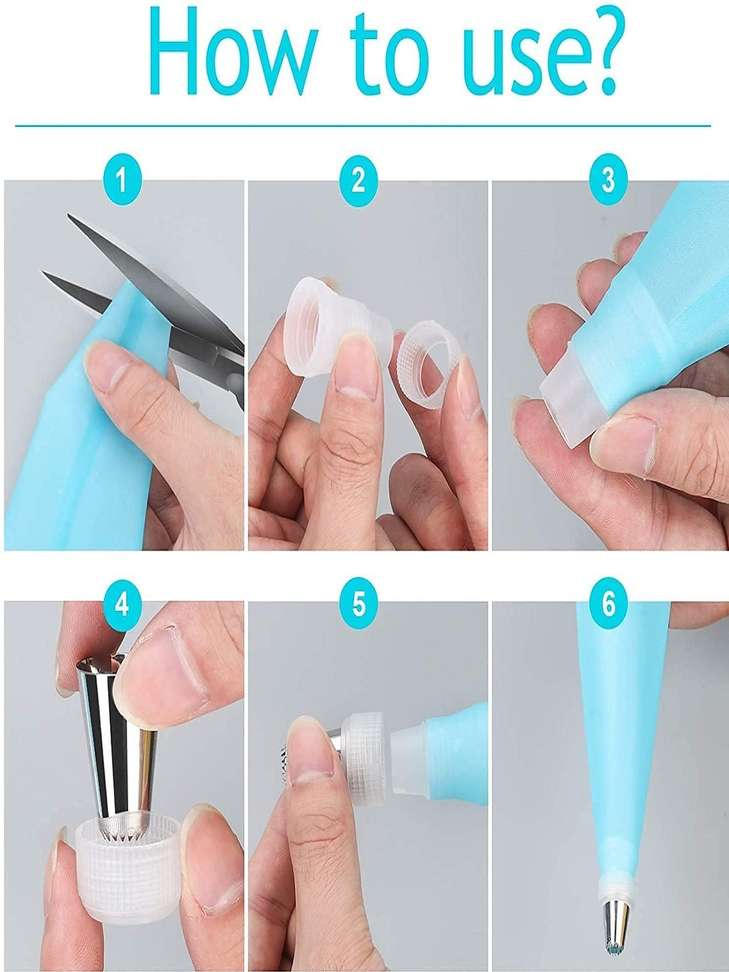 How to use?

1

2

3

4

5

6