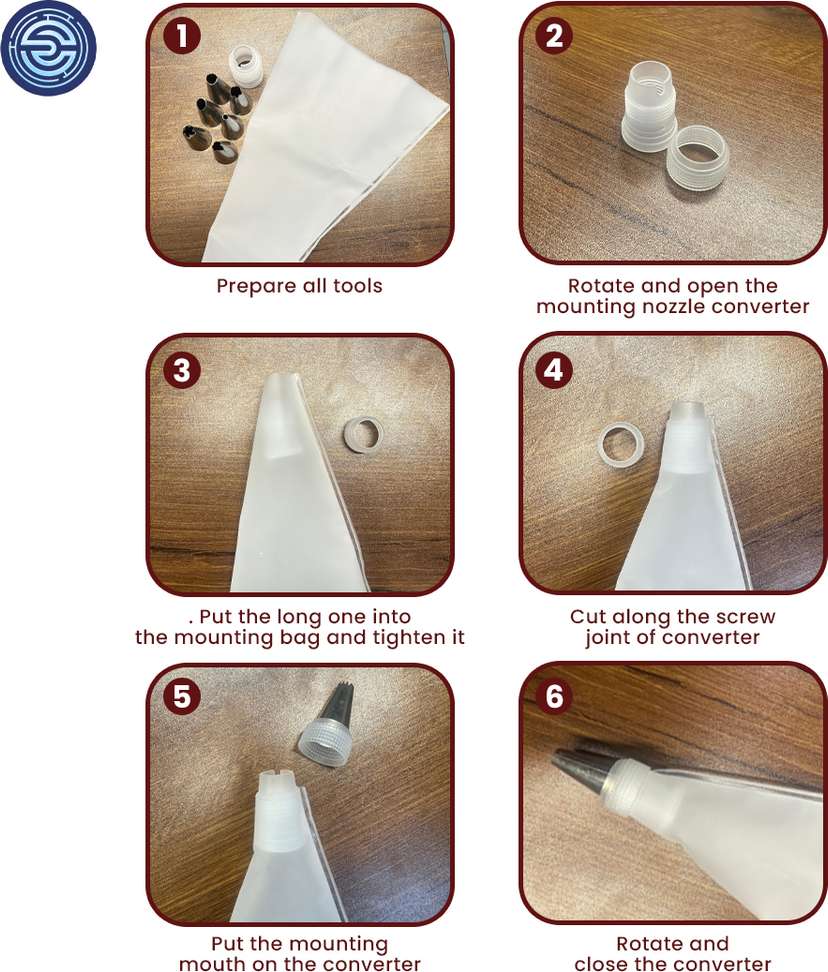 1

Prepare all tools

2

Rotate and open the mounting nozzle converter

3

. Put the long one into the mounting bag and tighten it

4

Cut along the screw joint of converter

5

Put the mounting mouth on the converter

6

Rotate and close the converter