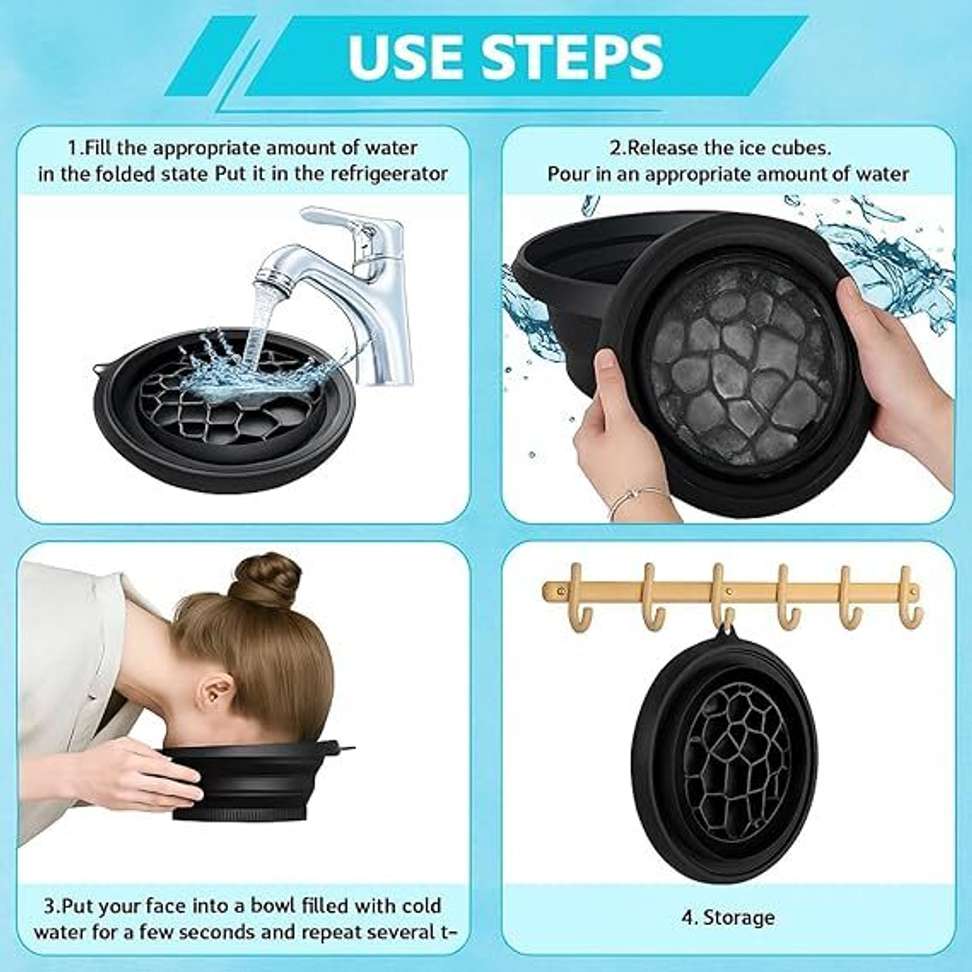 USE STEPS

1.Fill the appropriate amount of water in the folded state Put it in the refrigeerator

2.Release the ice cubes. Pour in an appropriate amount of water

3.Put your face into a bowl filled with cold water for a few seconds and repeat several t-

4. Storage