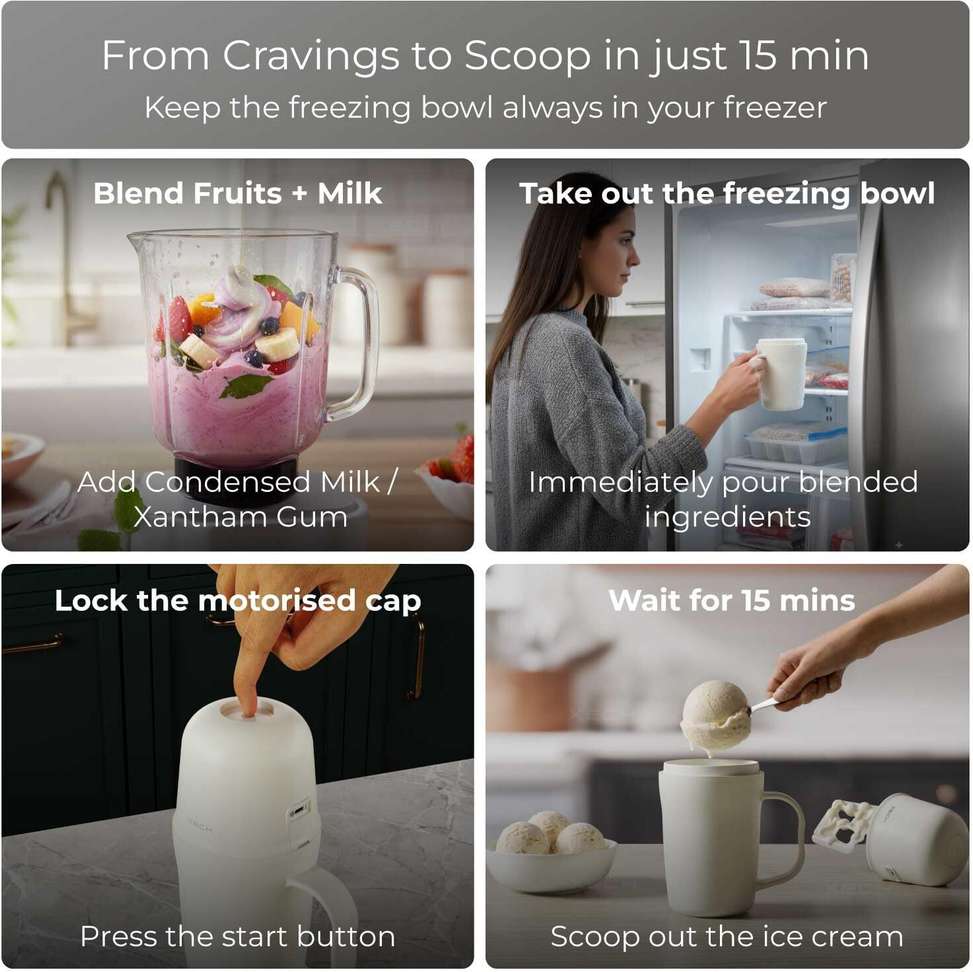 From Cravings to Scoop in just 15 min
Keep the freezing bowl always in your freezer

Blend Fruits + Milk

Add Condensed Milk / Xantham Gum

Take out the freezing bowl

Immediately pour blended ingredients

Lock the motorised cap

Press the start button

Wait for 15 mins

Scoop out the ice cream