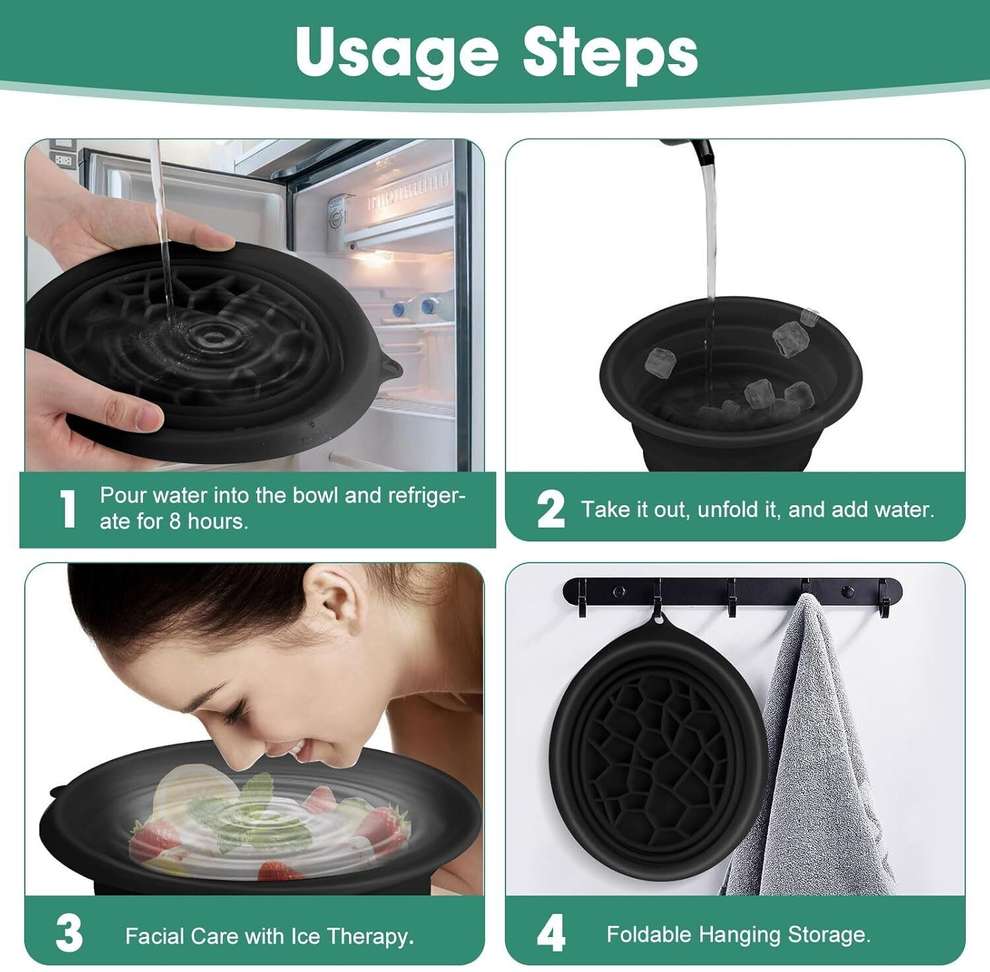 Usage Steps

1 Pour water into the bowl and refrigerate for 8 hours.

2 Take it out, unfold it, and add water.

3 Facial Care with Ice Therapy.

4 Foldable Hanging Storage.