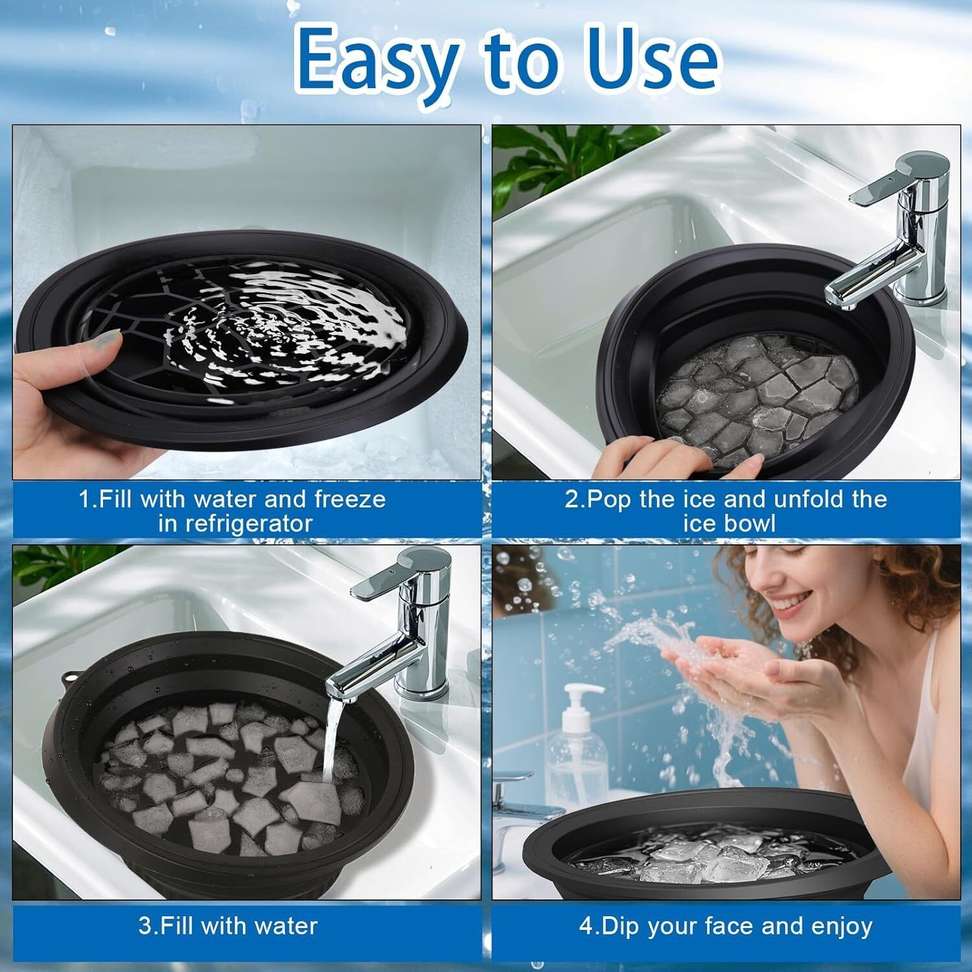 Easy to Use

1.Fill with water and freeze in refrigerator

2.Pop the ice and unfold the ice bowl

3.Fill with water

4.Dip your face and enjoy